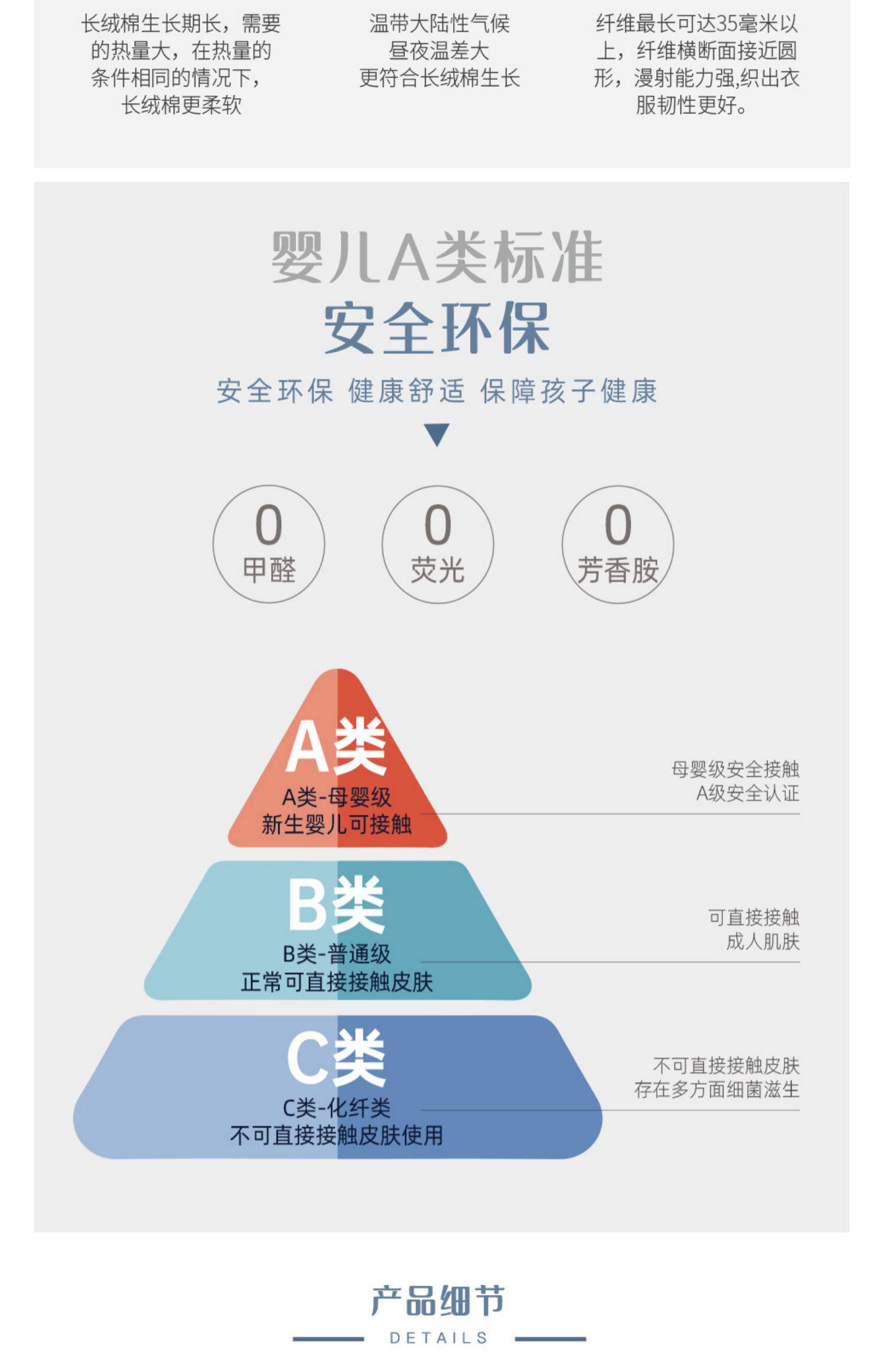 长绒棉生长期长，需要的热量大，在热量的条件相同的情况下，长绒棉更柔软

温带大陆性气候
昼夜温差大
更符合长绒棉生长

纤维最长可达35毫米以上，纤维横断面接近圆形，漫射能力强,织出衣服韧性更好。

婴儿A类标准
安全环保

安全环保 健康舒适 保障孩子健康

0
甲醛

0
荧光

0
芳香胺

A类
A类-母婴级
新生婴儿可接触

母婴级安全接触
A级安全认证

B类
B类-普通级
正常可直接接触皮肤

可直接接触
成人肌肤

C类
C类-化纤类
不可直接接触皮肤使用

不可直接接触皮肤
存在多方面细菌滋生

产品细节
DETAILS