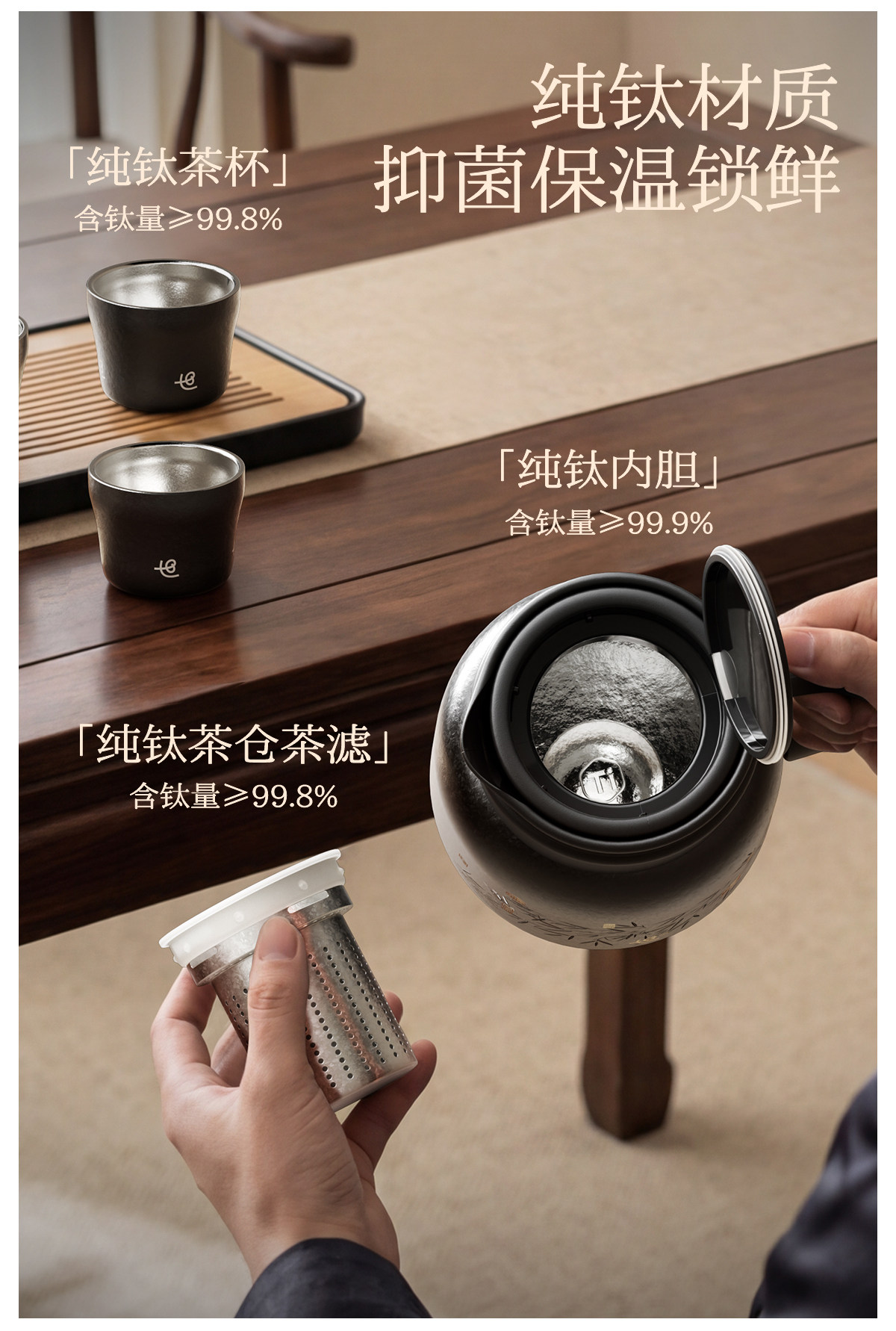 纯钛材质
抑菌保温锁鲜

「纯钛茶杯」
含钛量≥99.8%

「纯钛内胆」
含钛量≥99.9%

「纯钛茶仓茶滤」
含钛量≥99.8%