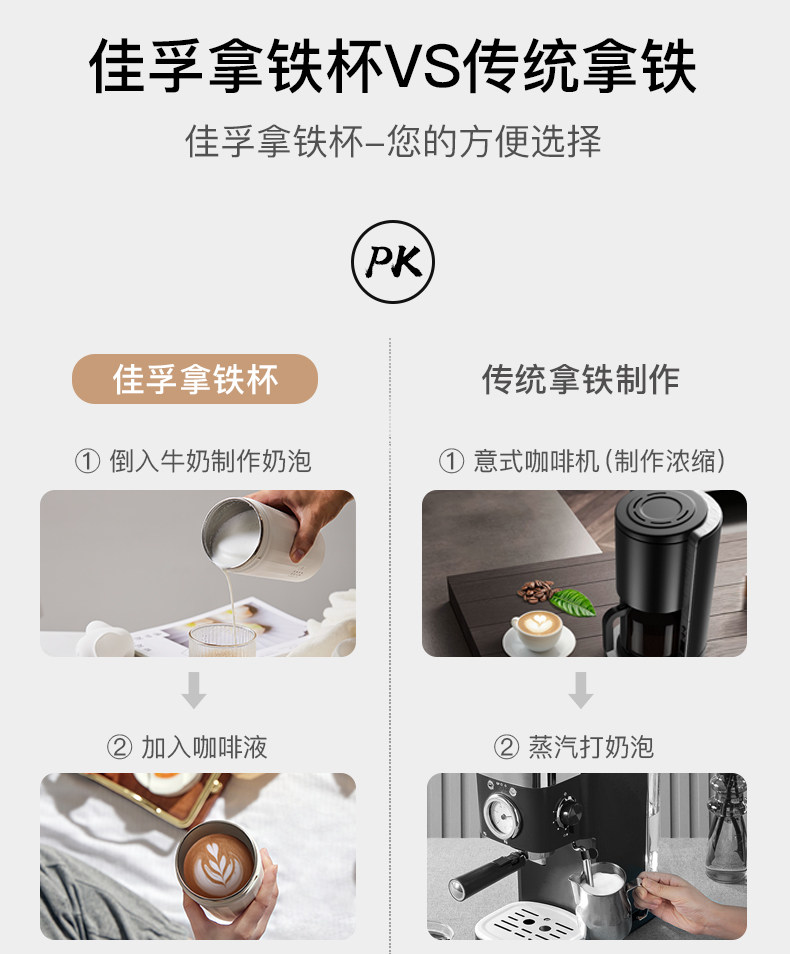 佳孚拿铁杯VS传统拿铁

佳孚拿铁杯–您的方便选择

PK

佳孚拿铁杯

① 倒入牛奶制作奶泡

② 加入咖啡液

传统拿铁制作

① 意式咖啡机(制作浓缩)

② 蒸汽打奶泡