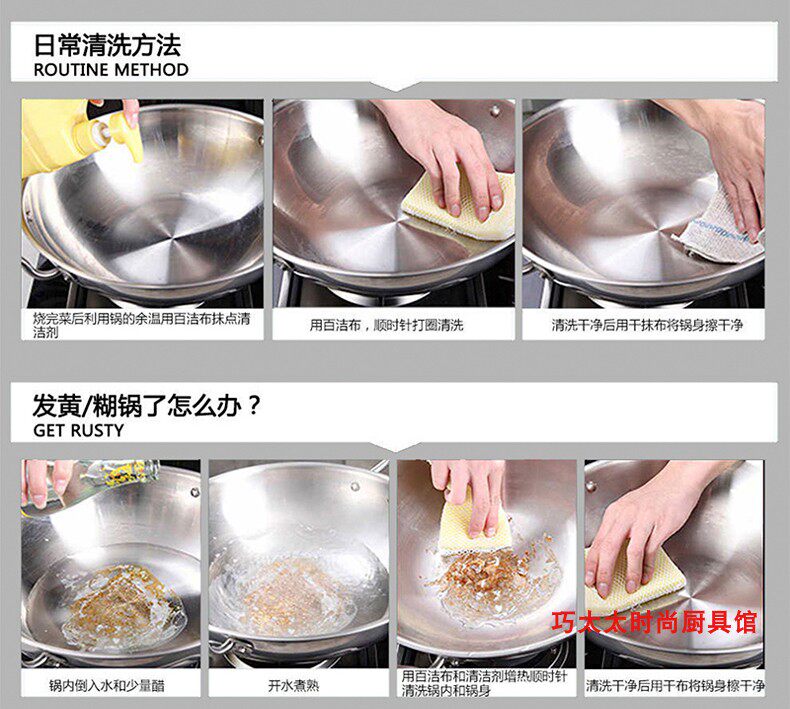 日常清洗方法
ROUTINE METHOD

烧完菜后利用锅的余温用百洁布抹点清洁剂

用百洁布，顺时针打圈清洗

清洗干净后用干抹布将锅身擦干净

发黄/糊锅了怎么办？
GET RUSTY

锅内倒入水和少量醋

开水煮熟

用百洁布和清洁剂增热顺时针清洗锅内和锅身

巧太太时尚厨具馆

清洗干净后用干布将锅身擦干净