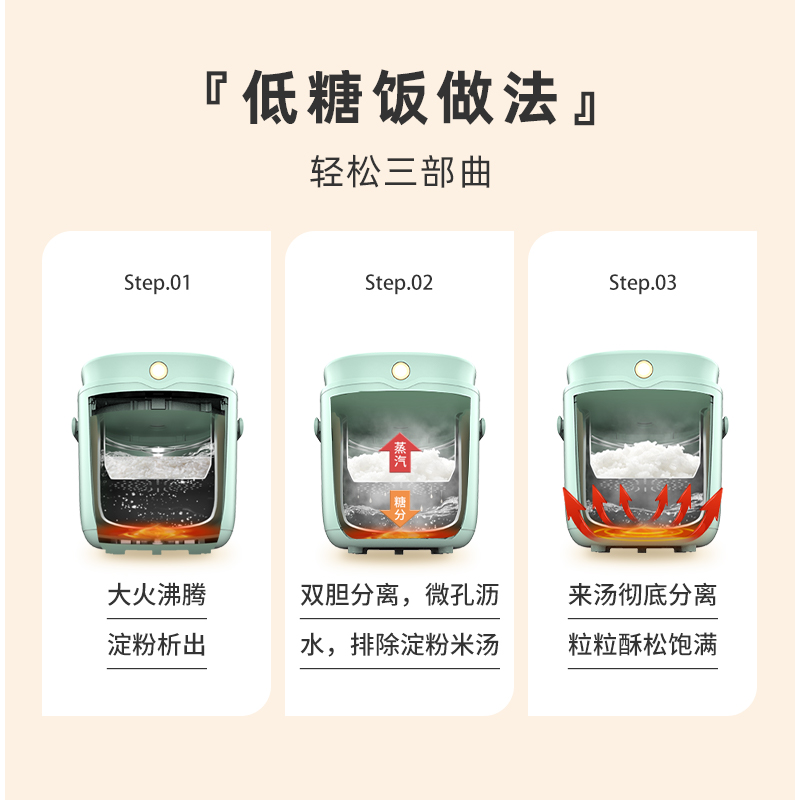 『低糖饭做法』

轻松三部曲

Step.01

大火沸腾

淀粉析出

Step.02

蒸汽

糖分

双胆分离，微孔沥水，排除淀粉米汤

Step.03

来汤彻底分离

粒粒酥松饱满