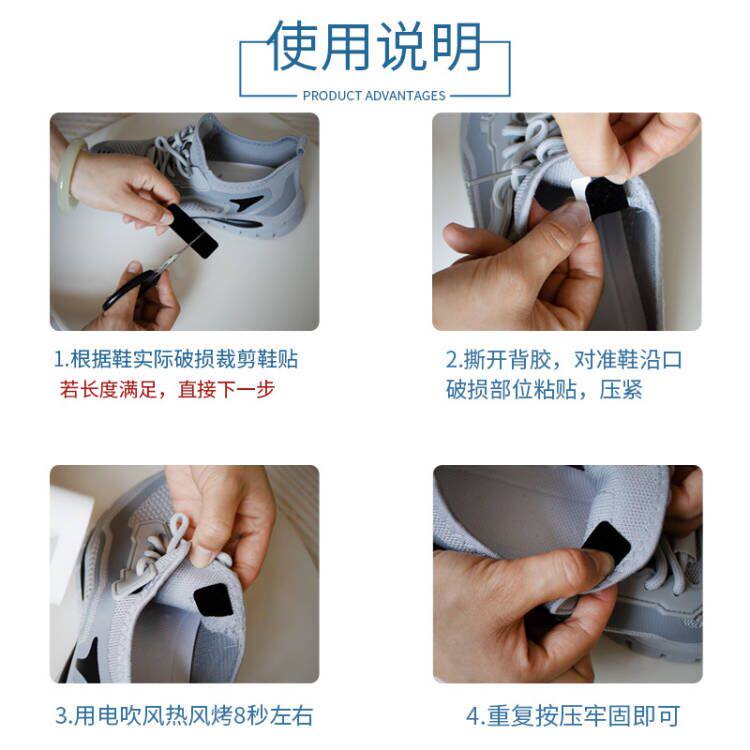 使用说明

PRODUCT ADVANTAGES

1.根据鞋实际破损裁剪鞋贴
若长度满足，直接下一步

2.撕开背胶，对准鞋沿口破损部位粘贴，压紧

3.用电吹风热风烤8秒左右

4.重复按压牢固即可