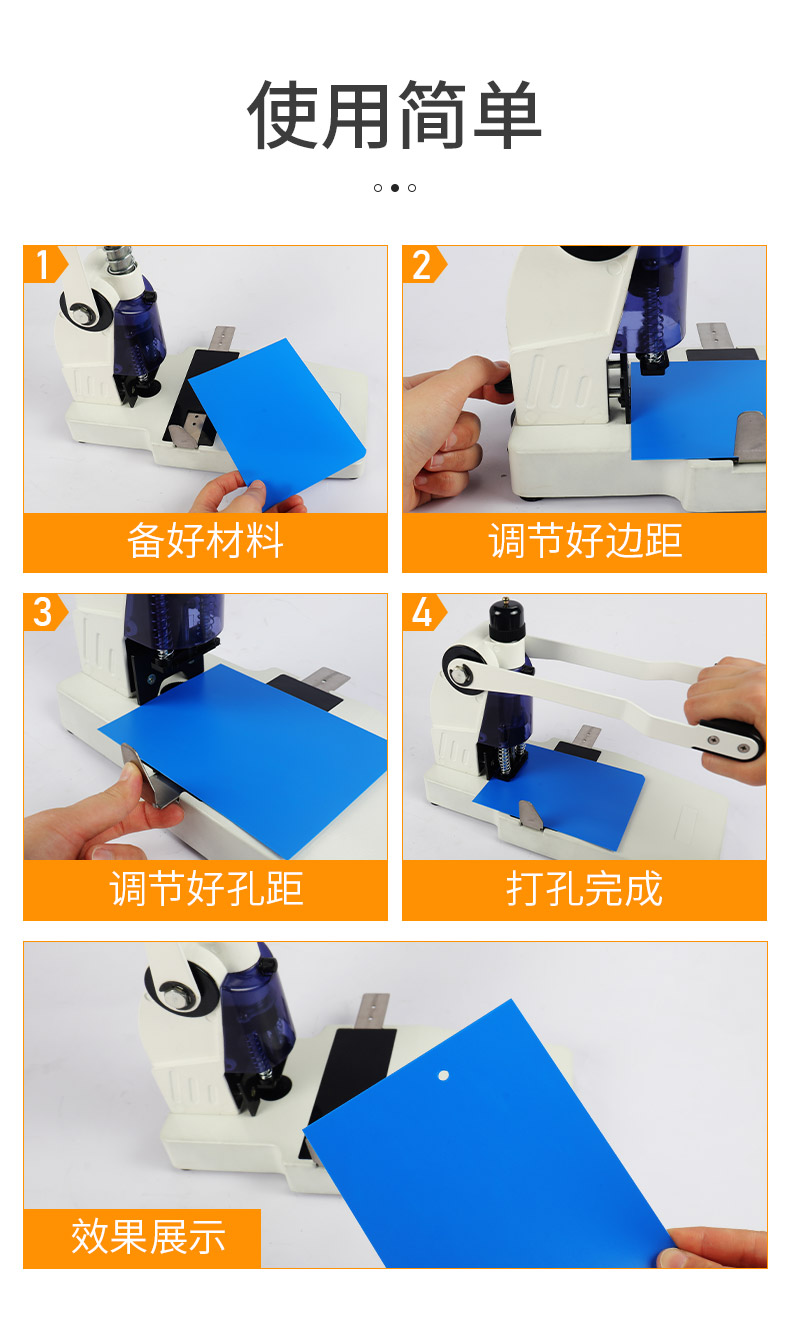 使用简单

1
备好材料

2
调节好边距

3
调节好孔距

4
打孔完成

效果展示