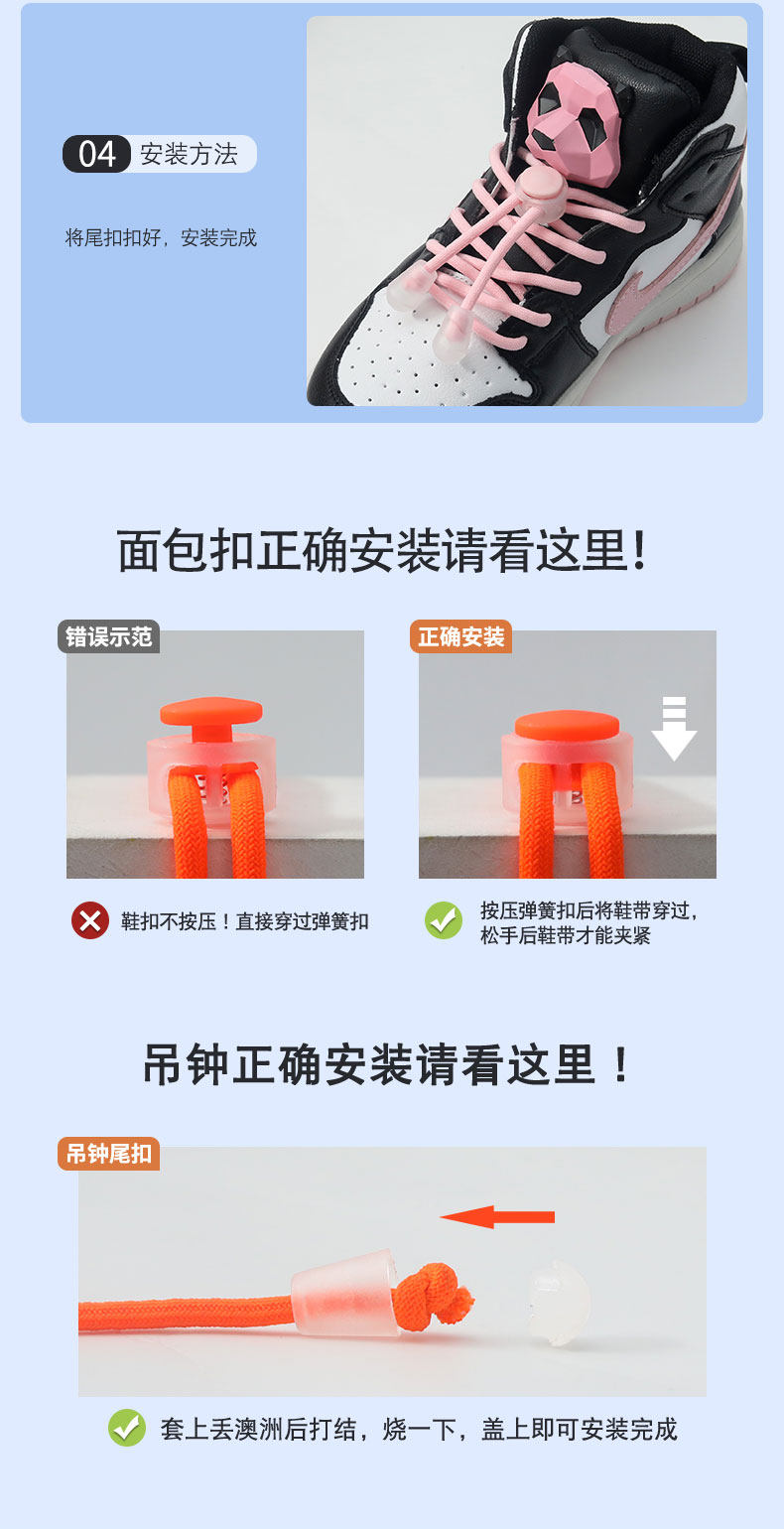 04 安装方法

将尾扣扣好，安装完成

面包扣正确安装请看这里！

错误示范

正确安装

鞋扣不按压！直接穿过弹簧扣

按压弹簧扣后将鞋带穿过，松手后鞋带才能夹紧

吊钟正确安装请看这里！

吊钟尾扣

套上丢澳洲后打结，烧一下，盖上即可安装完成