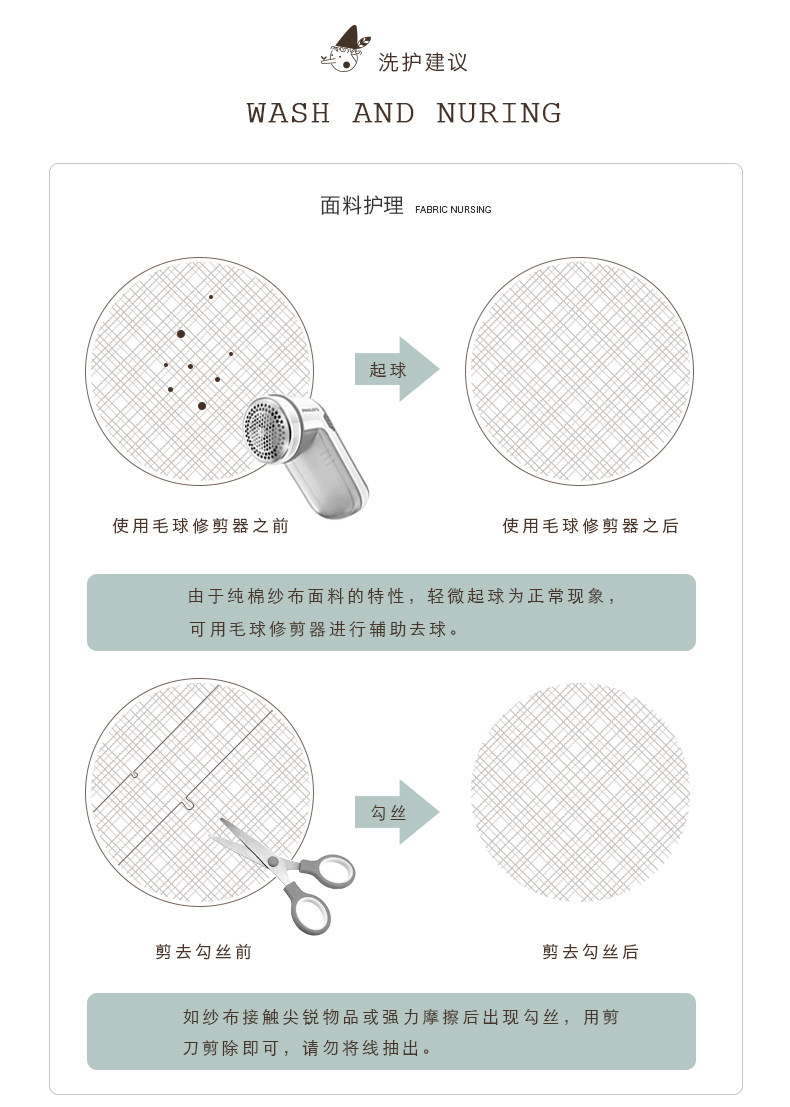 洗护建议

WASH AND NURING

面料护理 FABRIC NURSING

起球

PHILIPS

使用毛球修剪器之前

使用毛球修剪器之后

由于纯棉纱布面料的特性，轻微起球为正常现象，可用毛球修剪器进行辅助去球。

勾丝

剪去勾丝前

剪去勾丝后

如纱布接触尖锐物品或强力摩擦后出现勾丝，用剪刀剪除即可，请勿将线抽出。