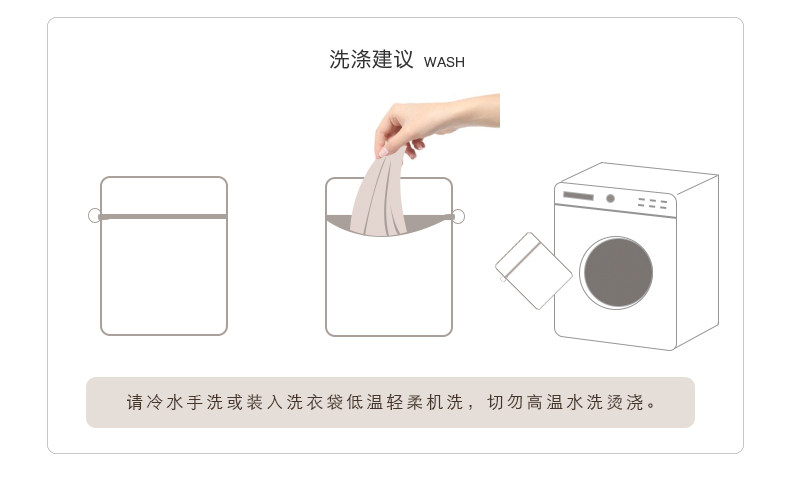 洗涤建议 WASH

请冷水手洗或装入洗衣袋低温轻柔机洗，切勿高温水洗烫浇。