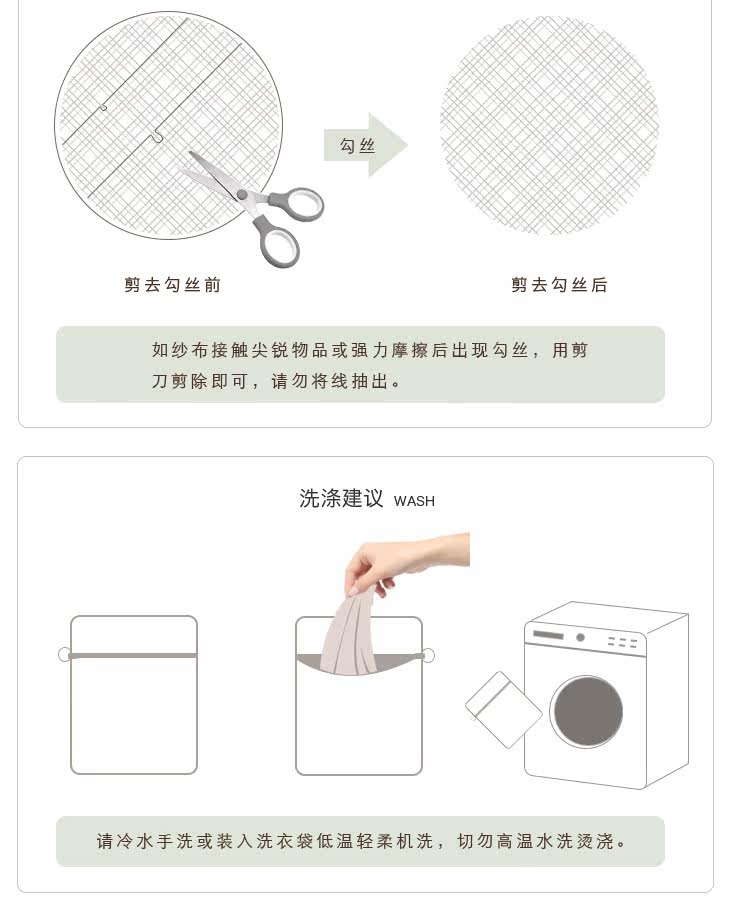 勾丝

剪去勾丝前

剪去勾丝后

如纱布接触尖锐物品或强力摩擦后出现勾丝，用剪刀剪除即可，请勿将线抽出。

洗涤建议 WASH

请冷水手洗或装入洗衣袋低温轻柔机洗，切勿高温水洗烫浇。