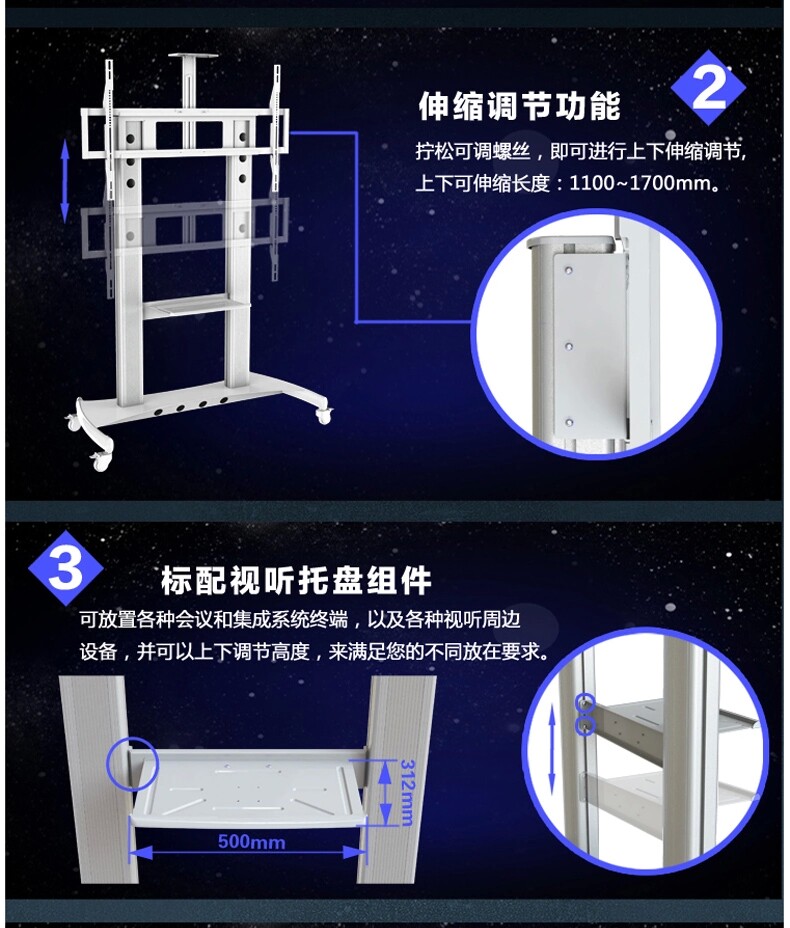 2

伸缩调节功能

拧松可调螺丝，即可进行上下伸缩调节，上下可伸缩长度：1100~1700mm。

3

标配视听托盘组件

可放置各种会议和集成系统终端，以及各种视听周边设备，并可以上下调节高度，来满足您的不同放在要求。

312mm

500mm