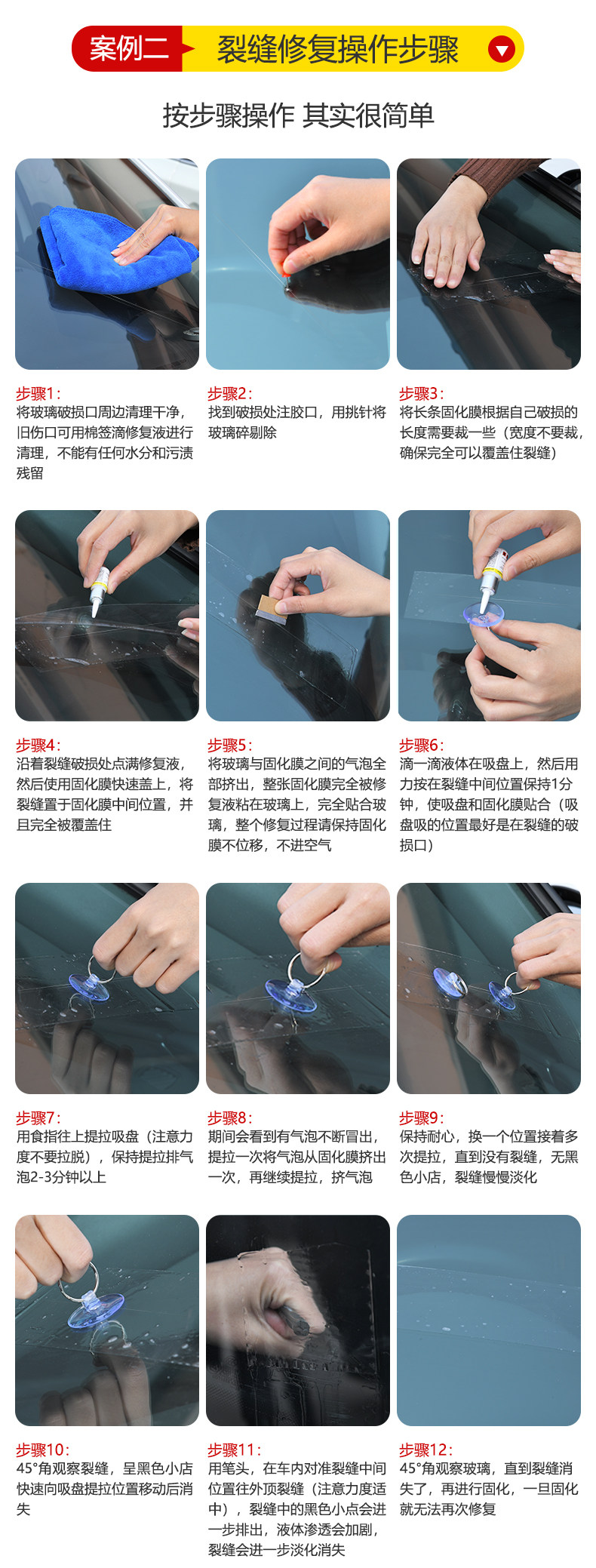 案例二 裂缝修复操作步骤

按步骤操作 其实很简单

步骤1:
将玻璃破损口周边清理干净，旧伤口可用棉签滴修复液进行清理，不能有任何水分和污渍残留

步骤2:
找到破损处注胶口，用挑针将玻璃碎剔除

步骤3:
将长条固化膜根据自己破损的长度需要裁一些（宽度不要裁，确保完全可以覆盖住裂缝）

步骤4:
沿着裂缝破损处点满修复液，然后使用固化膜快速盖上，将裂缝置于固化膜中间位置，并且完全被覆盖住

步骤5:
将玻璃与固化膜之间的气泡全部挤出，整张固化膜完全被修复液粘在玻璃上，完全贴合玻璃，整个修复过程请保持固化膜不位移，不进空气

步骤6:
滴一滴液体在吸盘上，然后用力按在裂缝中间位置保持1分钟，使吸盘和固化膜贴合（吸盘吸的位置最好是在裂缝的破损口）

步骤7:
用食指往上提拉吸盘（注意力度不要拉脱），保持提拉排气泡2-3分钟以上

步骤8:
期间会看到有气泡不断冒出，提拉一次将气泡从固化膜挤出一次，再继续提拉，挤气泡

步骤9:
保持耐心，换一个位置接着多次提拉，直到没有裂缝，无黑色小店，裂缝慢慢淡化

步骤10:
45°角观察裂缝，呈黑色小店快速向吸盘提拉位置移动后消失

步骤11:
用笔头，在车内对准裂缝中间位置往外顶裂缝（注意力度适中），裂缝中的黑色小点会进一步排出，液体渗透会加剧，裂缝会进一步淡化消失

步骤12:
45°角观察玻璃，直到裂缝消失了，再进行固化，一旦固化就无法再次修复