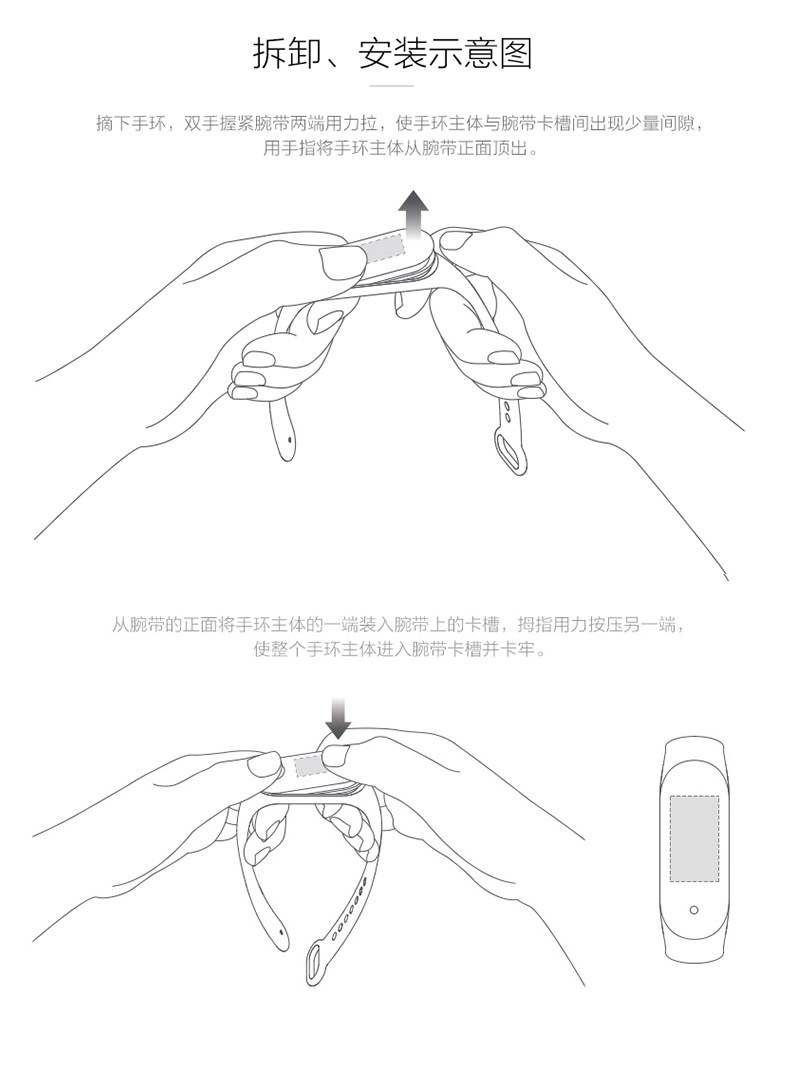 拆卸、安装示意图

摘下手环，双手握紧腕带两端用力拉，使手环主体与腕带卡槽间出现少量间隙，用手指将手环主体从腕带正面顶出。

从腕带的正面将手环主体的一端装入腕带上的卡槽，拇指用力按压另一端，使整个手环主体进入腕带卡槽并卡牢。