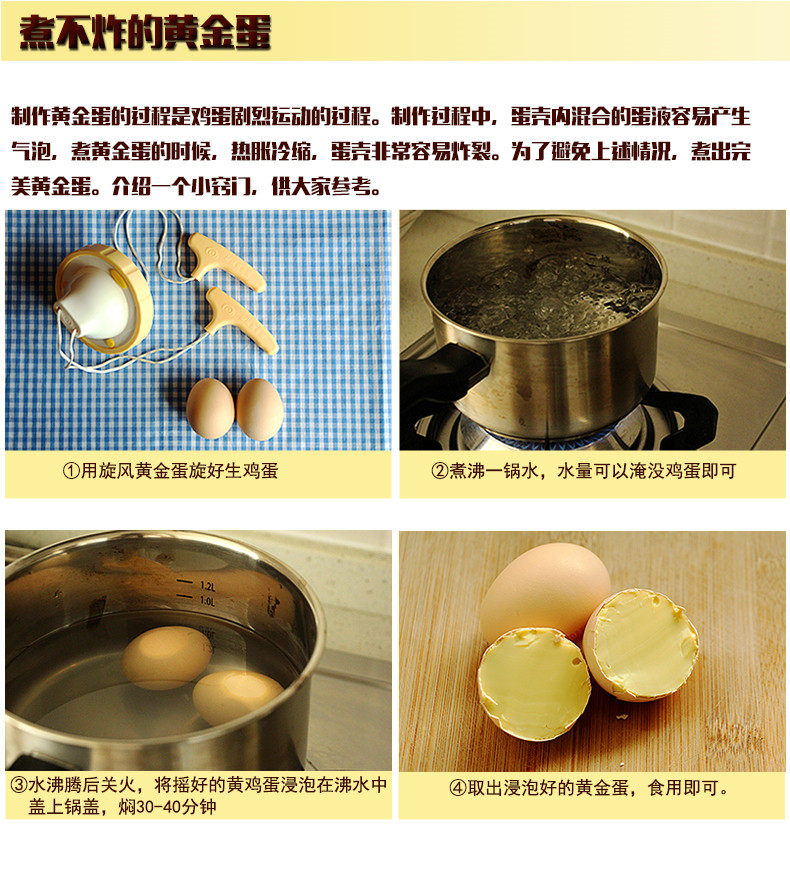 煮不炸的黄金蛋

制作黄金蛋的过程是鸡蛋剧烈运动的过程。制作过程中，蛋壳内混合的蛋液容易产生气泡，煮黄金蛋的时候，热胀冷缩，蛋壳非常容易炸裂。为了避免上述情况，煮出完美黄金蛋。介绍一个小窍门，供大家参考。

①用旋风黄金蛋旋好生鸡蛋

②煮沸一锅水，水量可以淹没鸡蛋即可

1.2L
1.0L

③水沸腾后关火，将摇好的黄鸡蛋浸泡在沸水中盖上锅盖，焖30-40分钟

④取出浸泡好的黄金蛋，食用即可。