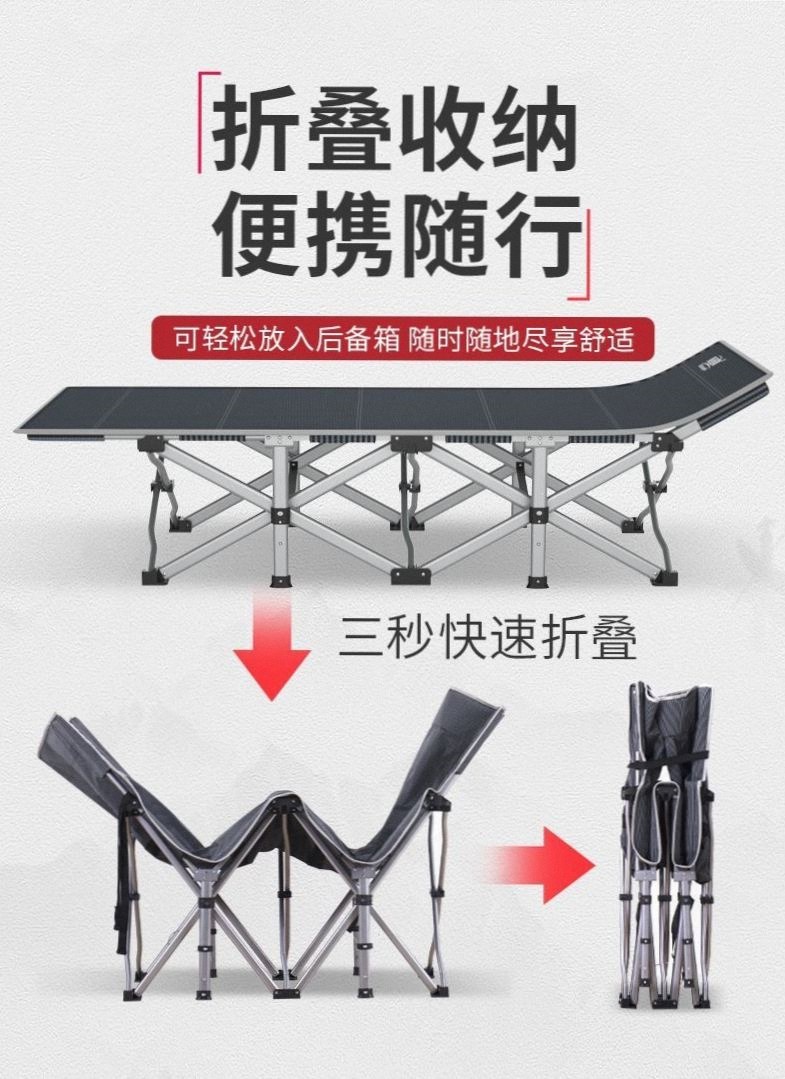 折叠收纳
便携随行

可轻松放入后备箱 随时随地尽享舒适

三秒快速折叠