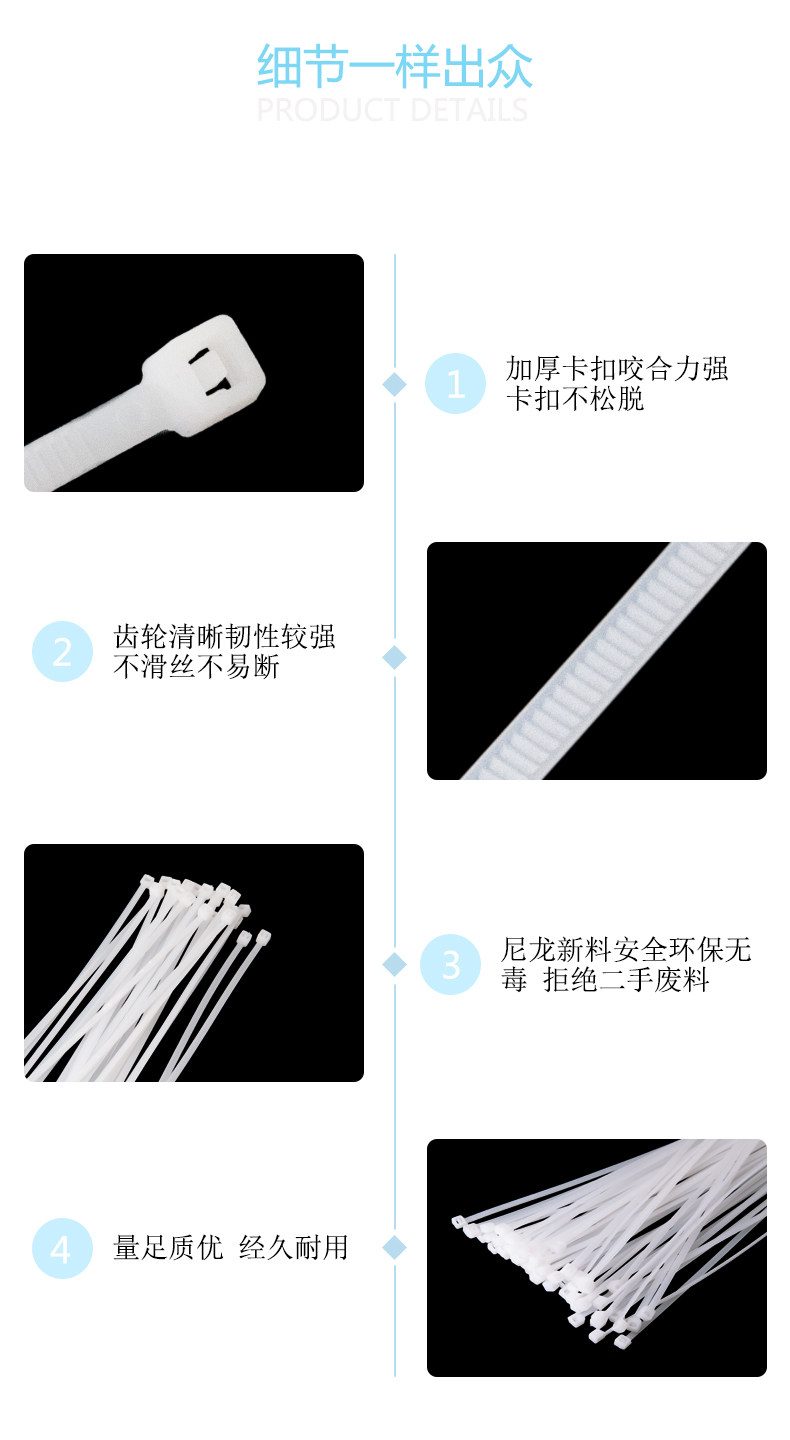 细节一样出众
PRODUCT DETAILS

1
加厚卡扣咬合力强
卡扣不松脱

2
齿轮清晰韧性较强
不滑丝不易断

3
尼龙新料安全环保无毒 拒绝二手废料

4
量足质优 经久耐用