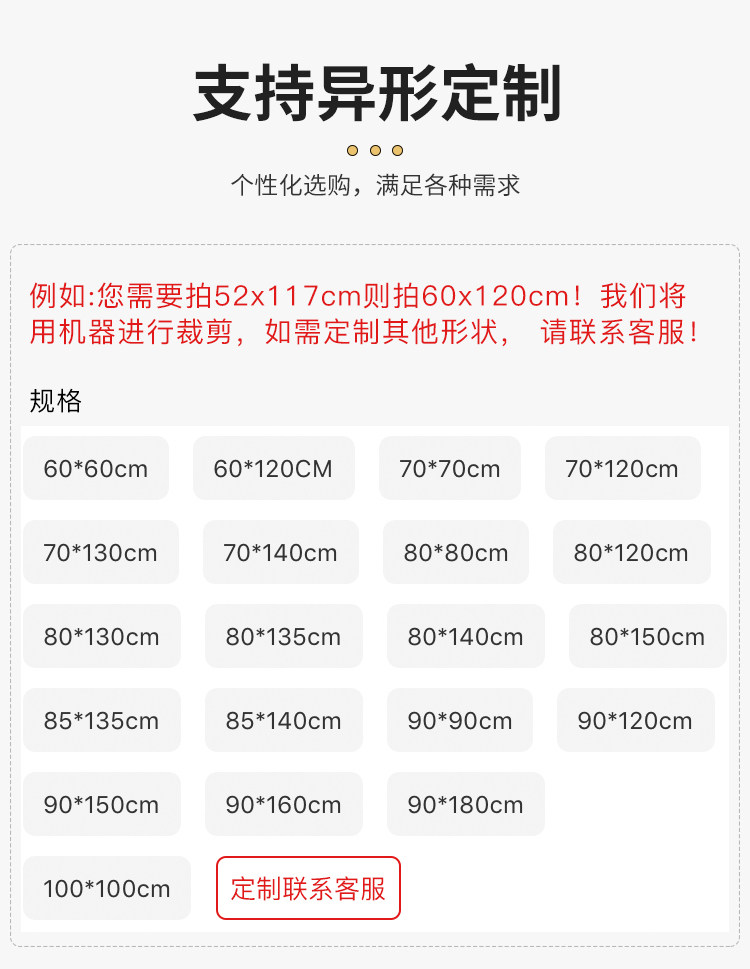 支持异形定制

个性化选购，满足各种需求

例如:您需要拍52x117cm则拍60x120cm！我们将用机器进行裁剪，如需定制其他形状， 请联系客服！

规格

60*60cm 60*120CM 70*70cm 70*120cm

70*130cm 70*140cm 80*80cm 80*120cm

80*130cm 80*135cm 80*140cm 80*150cm

85*135cm 85*140cm 90*90cm 90*120cm

90*150cm 90*160cm 90*180cm

100*100cm 定制联系客服