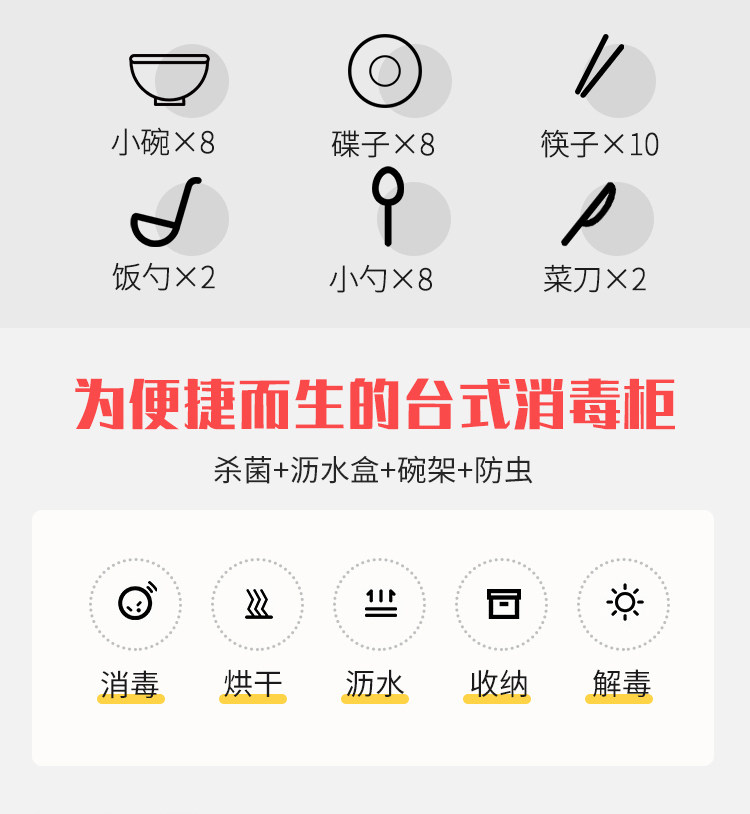 小碗×8 碟子×8 筷子×10

饭勺×2 小勺×8 菜刀×2

为便捷而生的台式消毒柜

杀菌+沥水盒+碗架+防虫

消毒 烘干 沥水 收纳 解毒