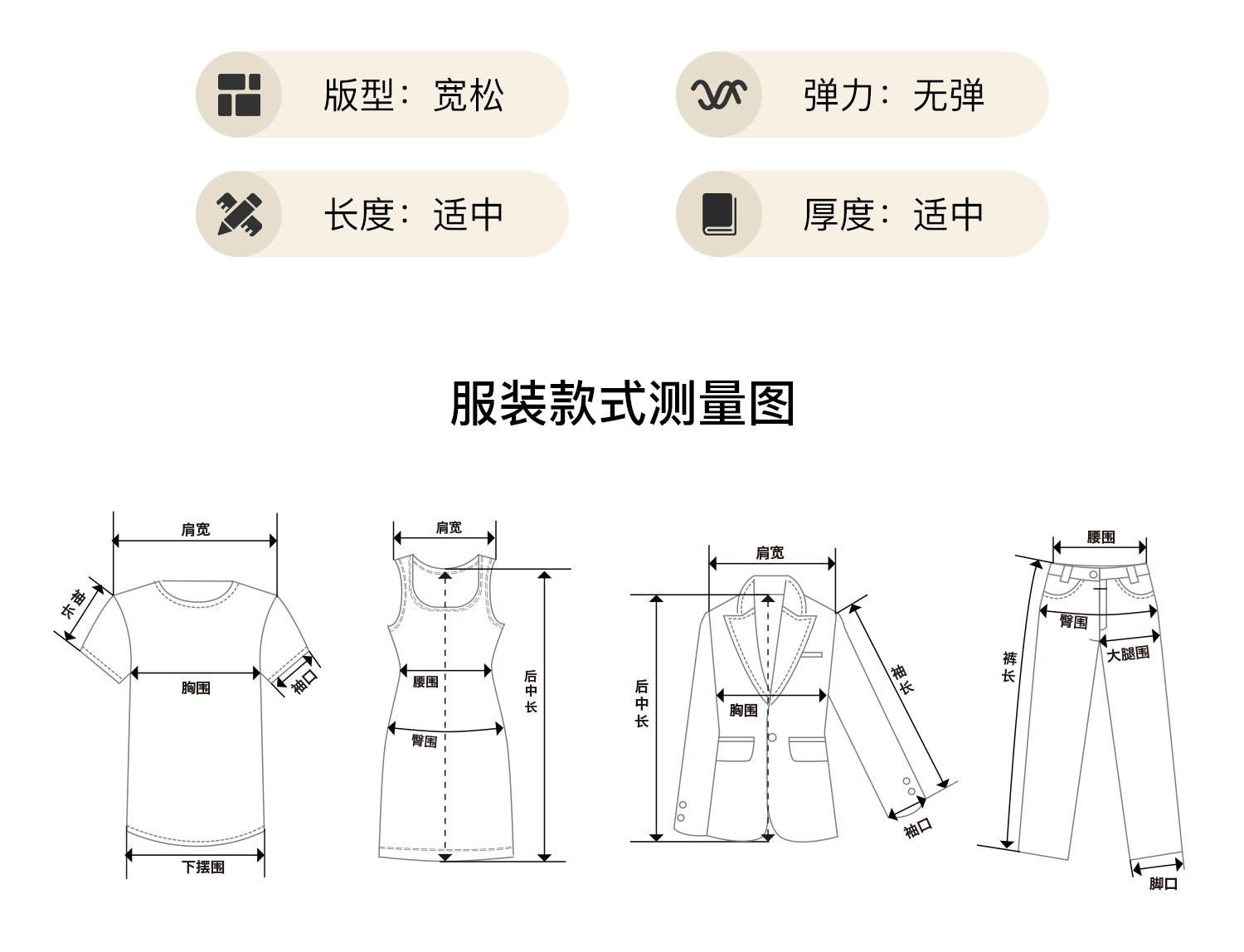 版型：宽松

弹力：无弹

长度：适中

厚度：适中

服装款式测量图

肩宽
袖长
胸围
袖口
下摆围

肩宽
腰围
臀围
后中长

肩宽
后中长
胸围
袖长
袖口

腰围
臀围
大腿围
裤长
脚口