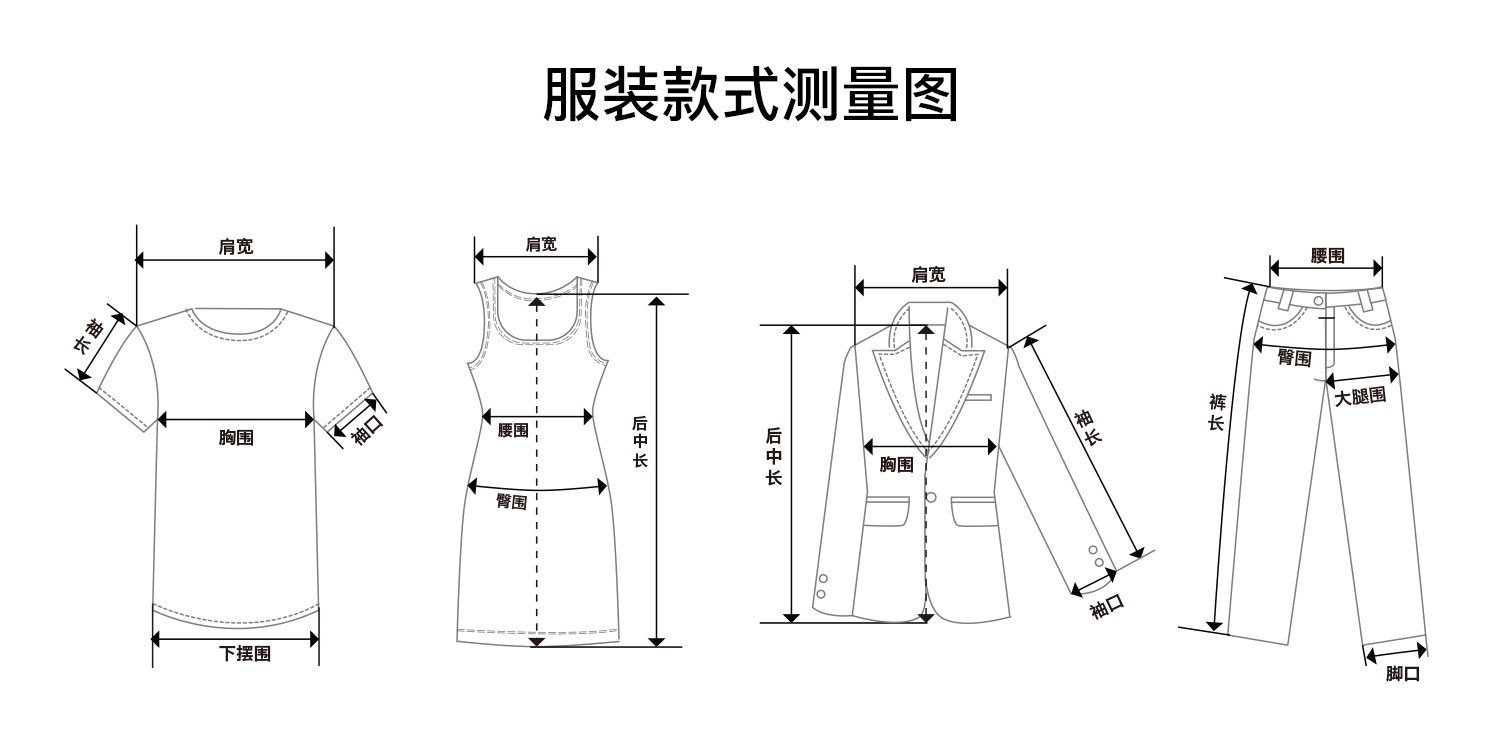 服装款式测量图

肩宽
袖长
胸围
袖口
下摆围

肩宽
腰围
臀围
后中长

肩宽
后中长
胸围
袖长
袖口

腰围
臀围
大腿围
裤长
脚口