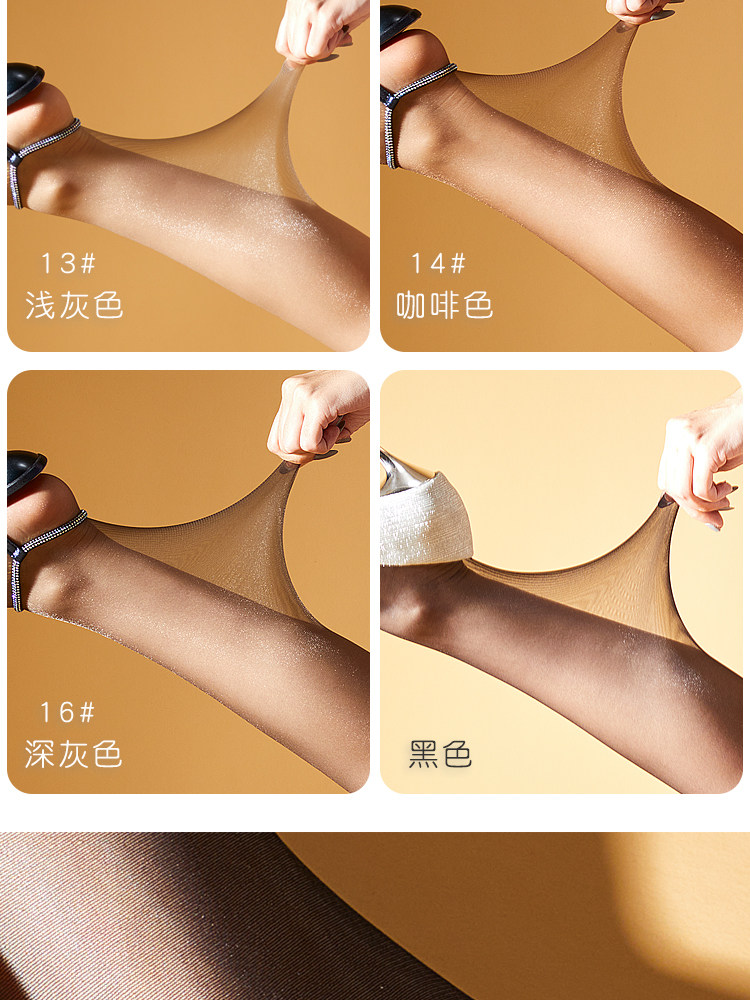 13#
浅灰色

14#
咖啡色

16#
深灰色

黑色