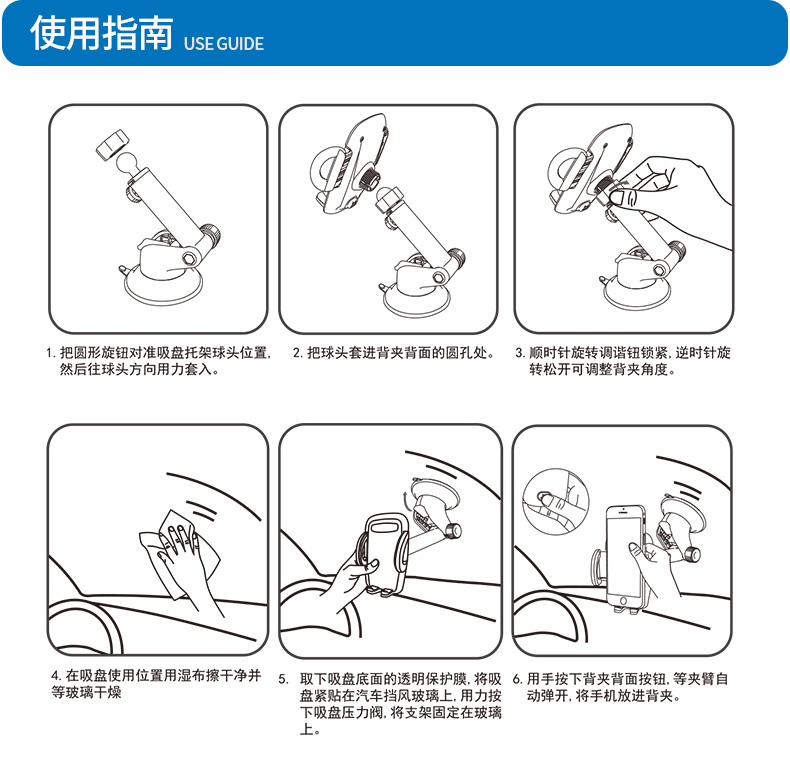 使用指南 USE GUIDE

1. 把圆形旋钮对准吸盘托架球头位置，然后往球头方向用力套入。

2. 把球头套进背夹背面的圆孔处。

3. 顺时针旋转调谐钮锁紧，逆时针旋转松开可调整背夹角度。

4. 在吸盘使用位置用湿布擦干净并等玻璃干燥

5. 取下吸盘底面的透明保护膜，将吸盘紧贴在汽车挡风玻璃上，用力按下吸盘压力阀，将支架固定在玻璃上。

6. 用手按下背夹背面按钮，等夹臂自动弹开，将手机放进背夹。