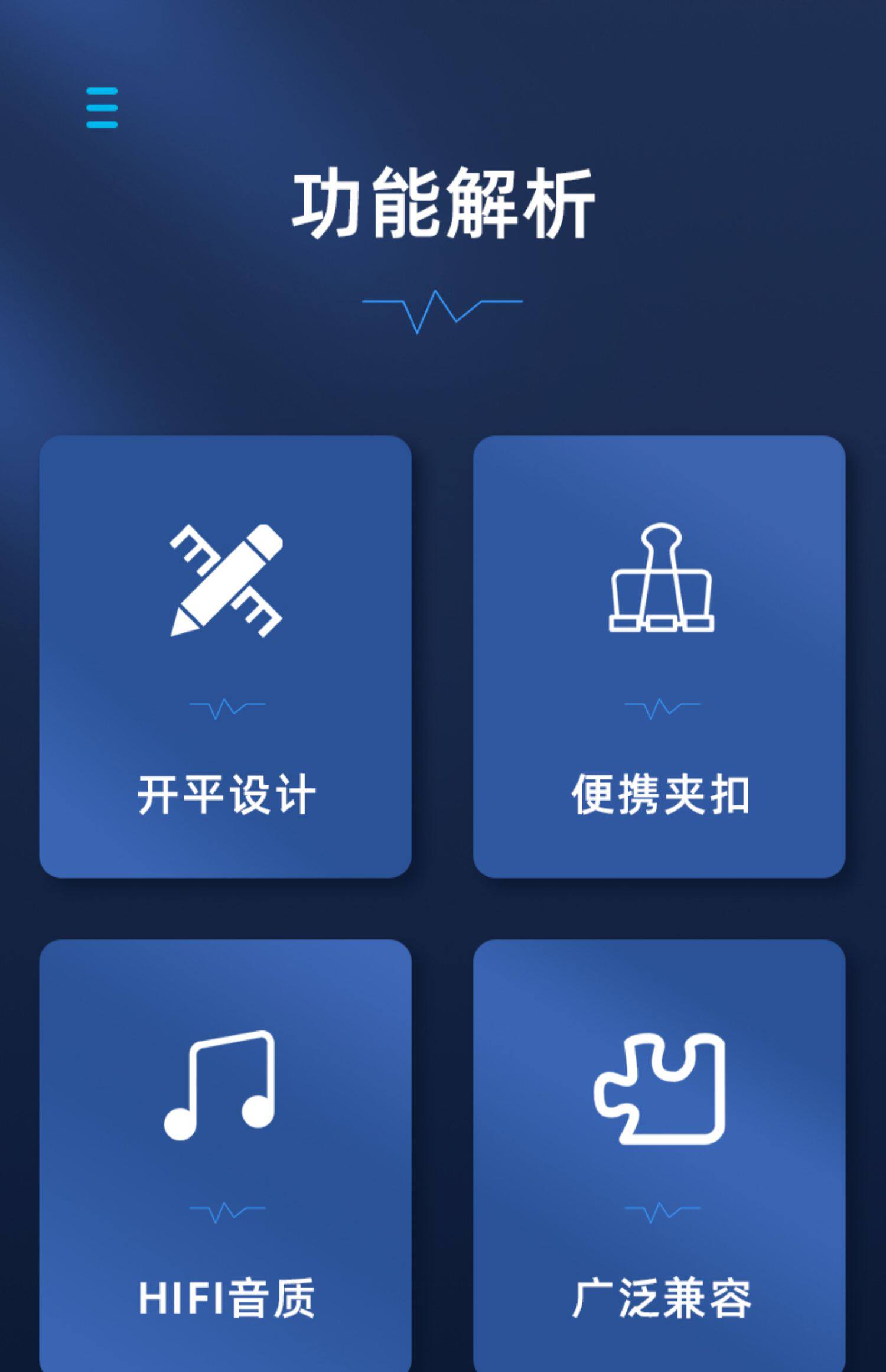 功能解析

开平设计

便携夹扣

HIFI音质

广泛兼容