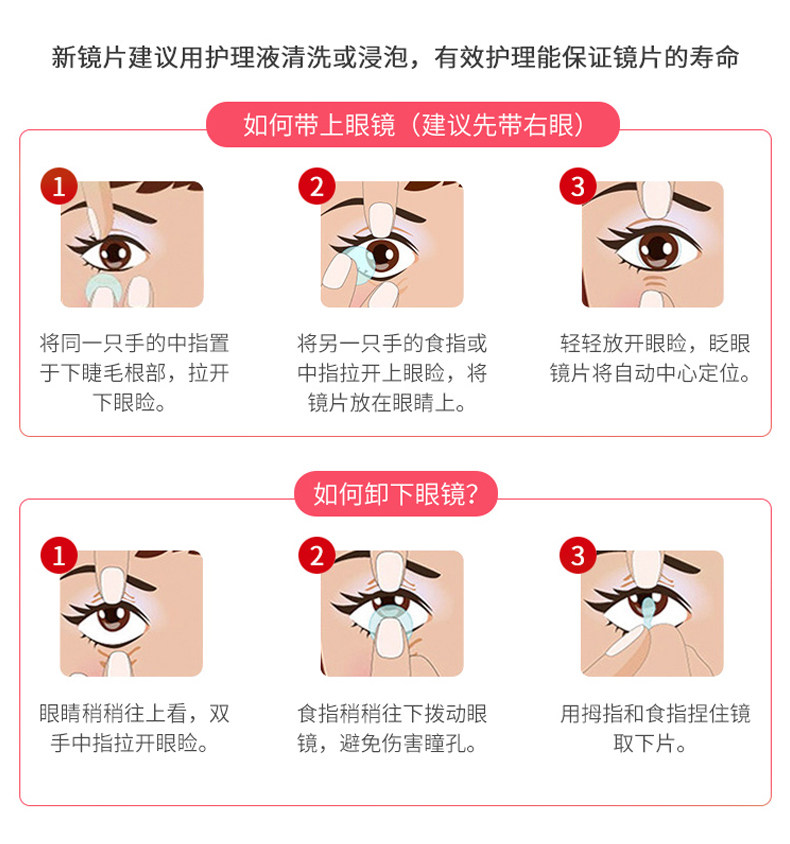 新镜片建议用护理液清洗或浸泡，有效护理能保证镜片的寿命

如何带上眼镜（建议先带右眼）

1
将同一只手的中指置于下睫毛根部，拉开下眼睑。

2
将另一只手的食指或中指拉开上眼睑，将镜片放在眼睛上。

3
轻轻放开眼睑，眨眼镜片将自动中心定位。

如何卸下眼镜？

1
眼睛稍稍往上看，双手中指拉开眼睑。

2
食指稍稍往下拨动眼镜，避免伤害瞳孔。

3
用拇指和食指捏住镜取下片。