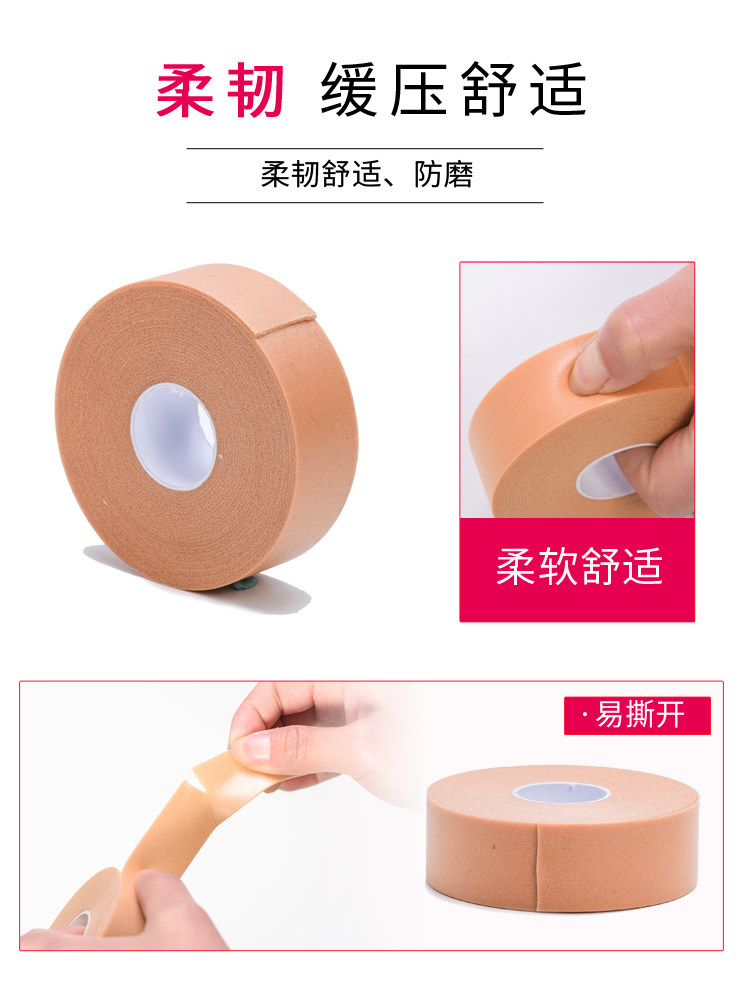 柔韧 缓压舒适

柔韧舒适、防磨

柔软舒适

· 易撕开