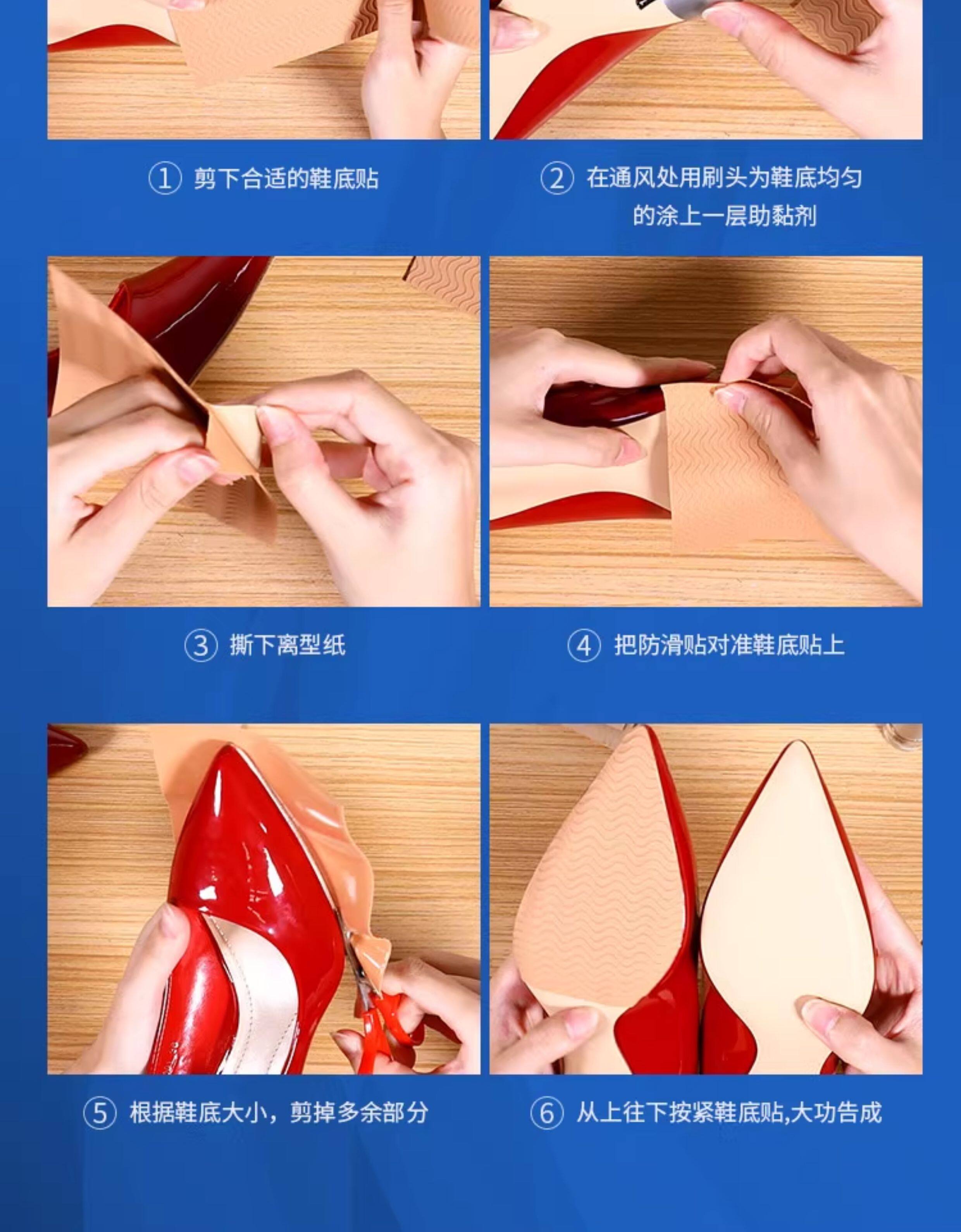 ① 剪下合适的鞋底贴

② 在通风处用刷头为鞋底均匀的涂上一层助黏剂

③ 撕下离型纸

④ 把防滑贴对准鞋底贴上

⑤ 根据鞋底大小，剪掉多余部分

⑥ 从上往下按紧鞋底贴,大功告成