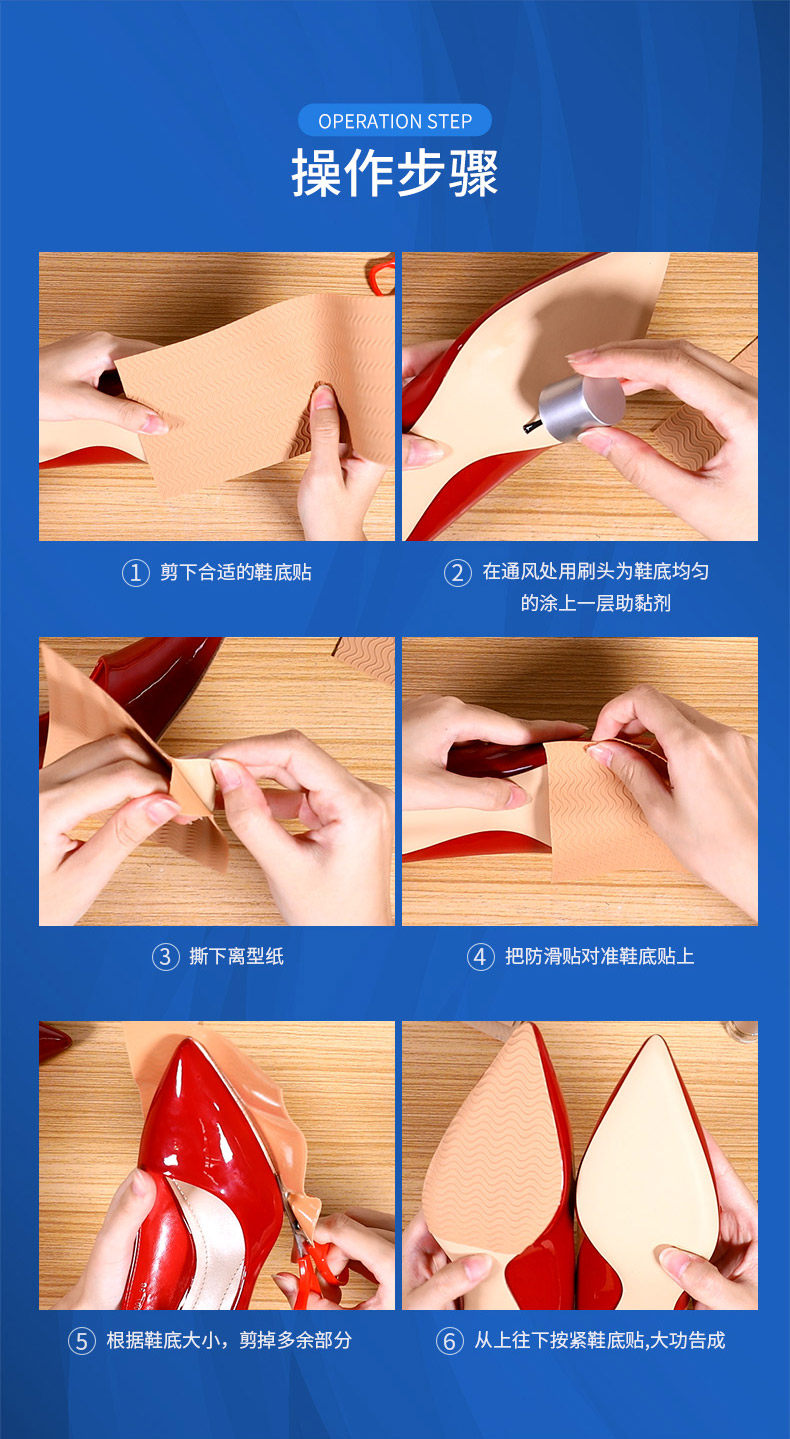 OPERATION STEP
操作步骤

① 剪下合适的鞋底贴

② 在通风处用刷头为鞋底均匀的涂上一层助黏剂

③ 撕下离型纸

④ 把防滑贴对准鞋底贴上

⑤ 根据鞋底大小，剪掉多余部分

⑥ 从上往下按紧鞋底贴,大功告成