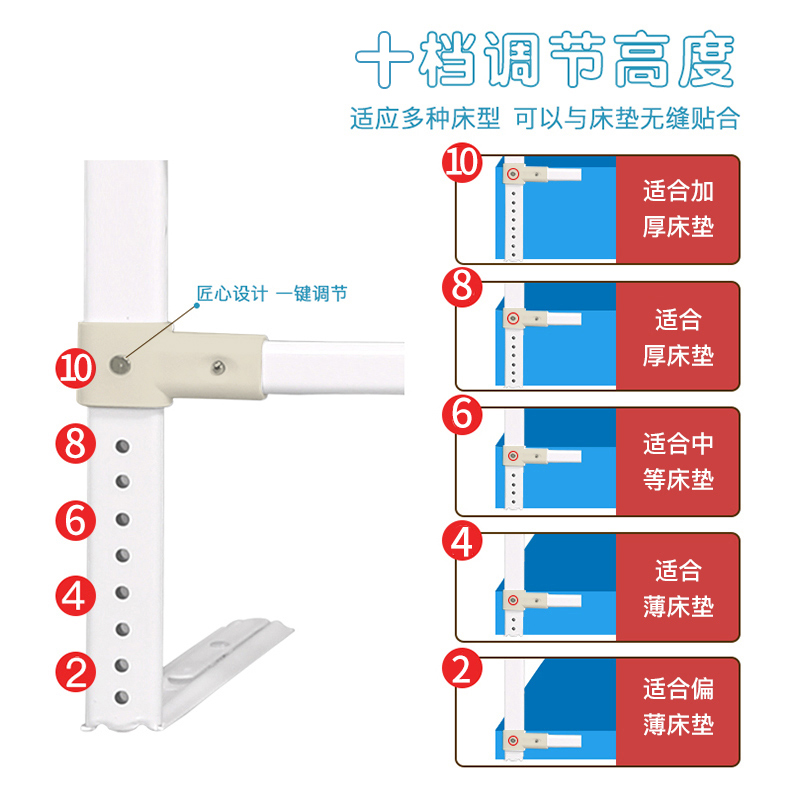 十档调节高度

适应多种床型 可以与床垫无缝贴合

匠心设计 一键调节

10

8

6

4

2

10 适合加厚床垫

8 适合厚床垫

6 适合中等床垫

4 适合薄床垫

2 适合偏薄床垫