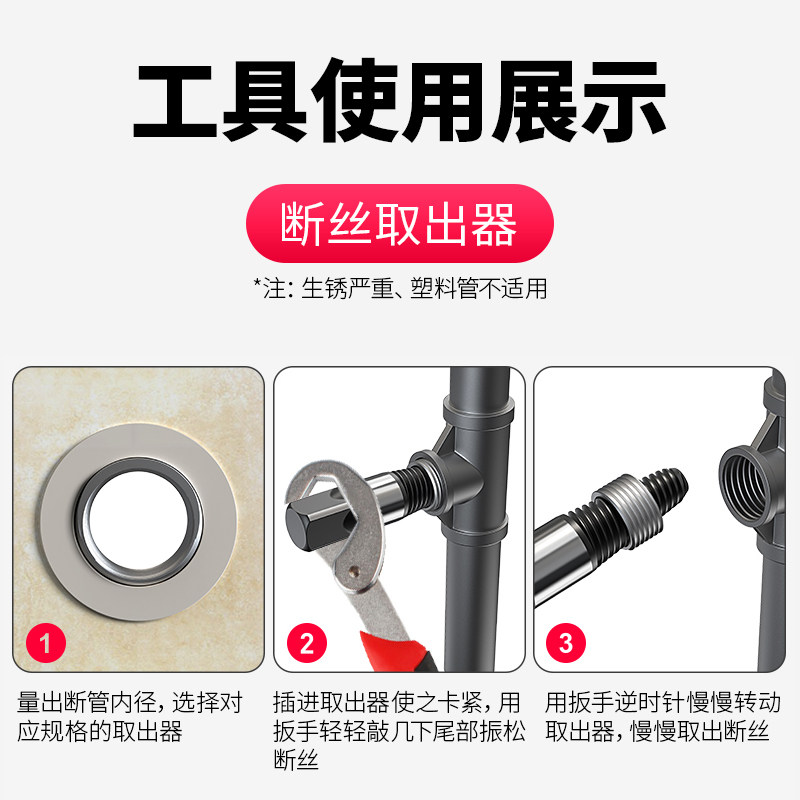 工具使用展示

断丝取出器

*注: 生锈严重、塑料管不适用

1

量出断管内径，选择对应规格的取出器

2

插进取出器使之卡紧，用扳手轻轻敲几下尾部振松断丝

3

用扳手逆时针慢慢转动取出器，慢慢取出断丝