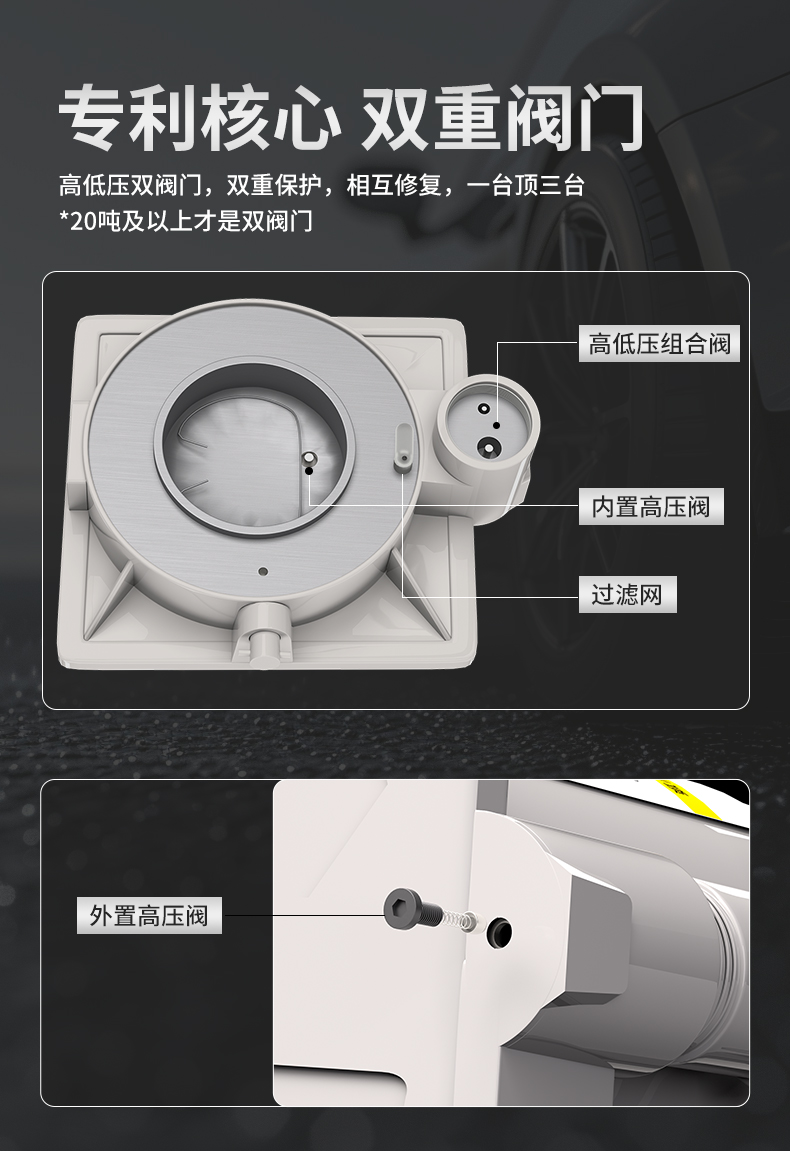 专利核心 双重阀门

高低压双阀门，双重保护，相互修复，一台顶三台
*20吨及以上才是双阀门

高低压组合阀

内置高压阀

过滤网

外置高压阀