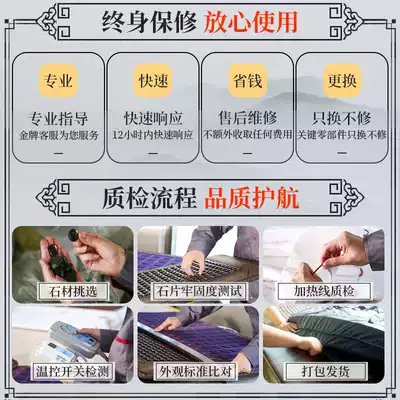 终身保修 放心使用

专业
专业指导
金牌客服为您服务
—

快速
快速响应
12小时内快速响应
—

省钱
售后维修
不额外收取任何费用
—

更换
只换不修
关键零部件只换不修
—

质检流程 品质护航

石材挑选

石片牢固度测试

加热线质检

温控开关检测

外观标准比对

打包发货