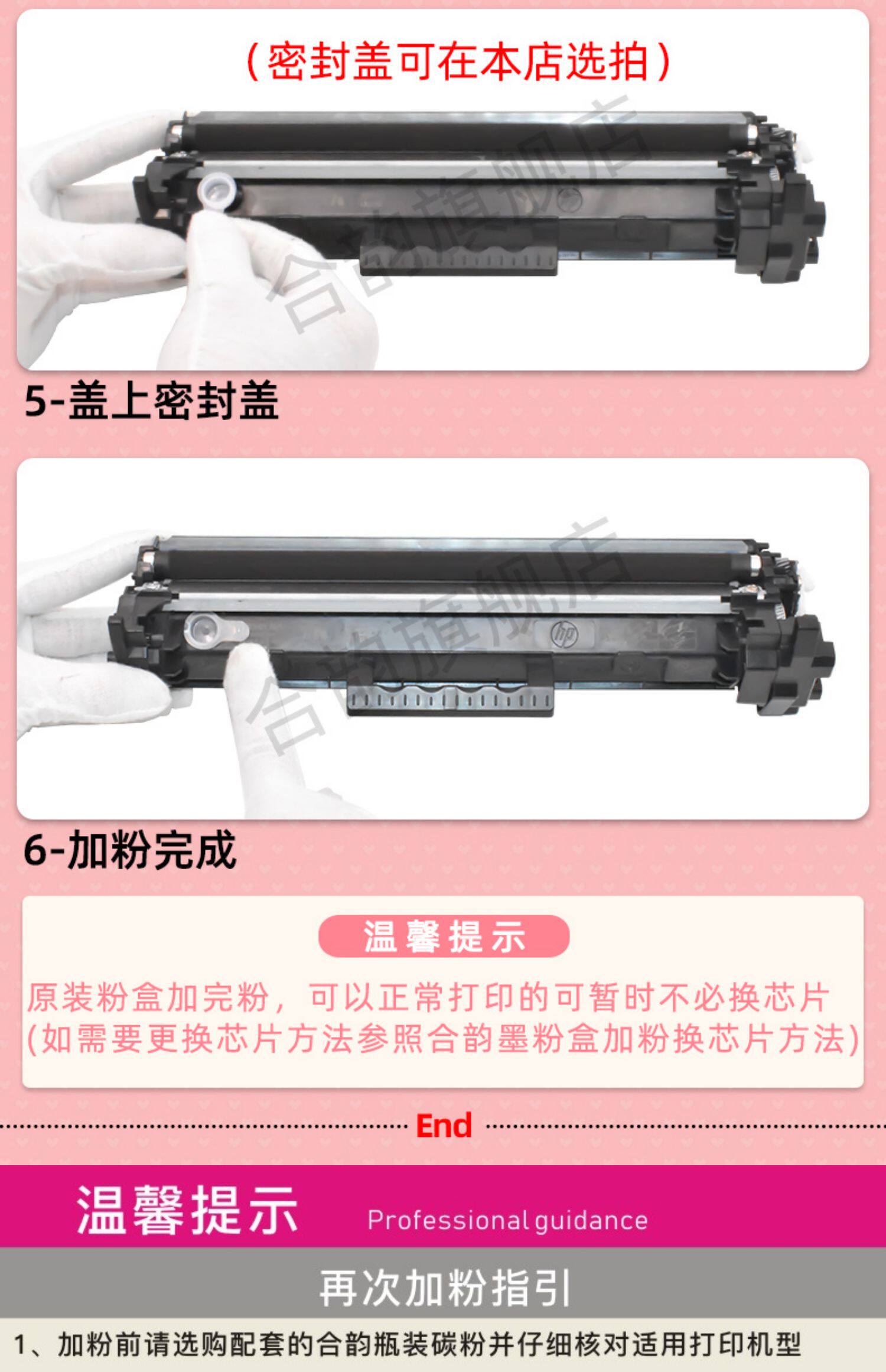 （密封盖可在本店选拍）

合韵旗舰店

5-盖上密封盖

合韵旗舰店

hp

6-加粉完成

温馨提示

原装粉盒加完粉，可以正常打印的可暂时不必换芯片
(如需要更换芯片方法参照合韵墨粉盒加粉换芯片方法)

End

温馨提示 Professional guidance

再次加粉指引

1、加粉前请选购配套的合韵瓶装碳粉并仔细核对适用打印机型