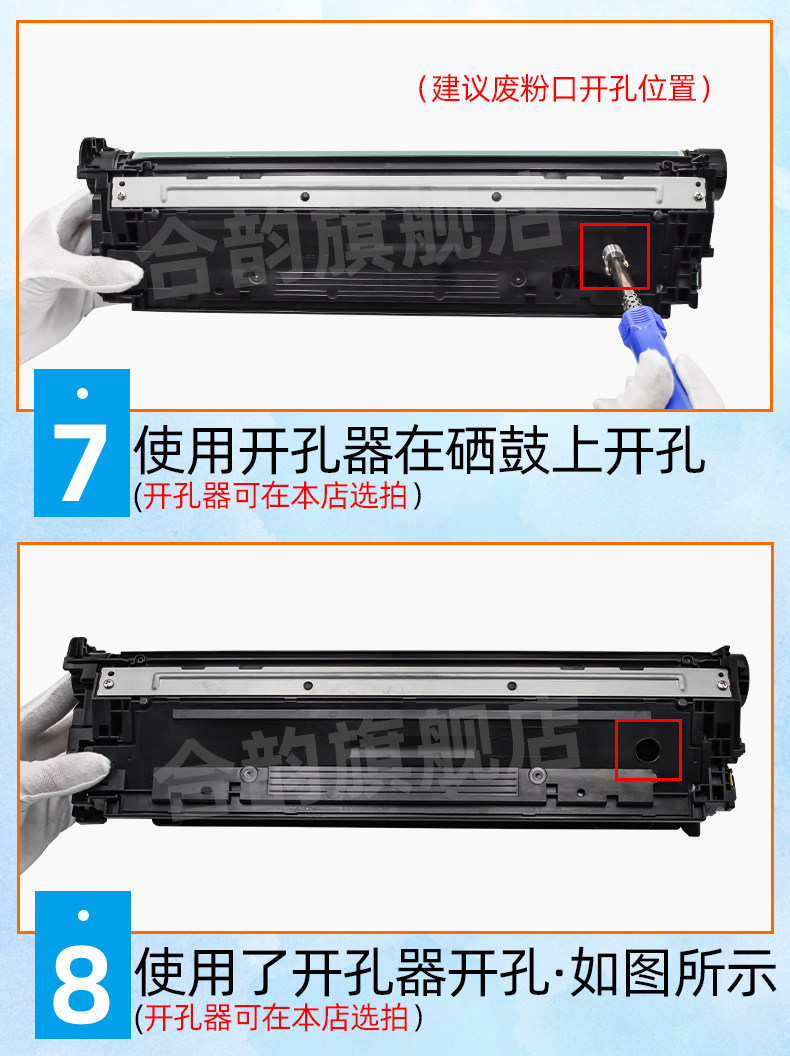 （建议废粉口开孔位置）

合韵旗舰店

7 使用开孔器在硒鼓上开孔
(开孔器可在本店选拍)

合韵旗舰店

8 使用了开孔器开孔·如图所示
(开孔器可在本店选拍)