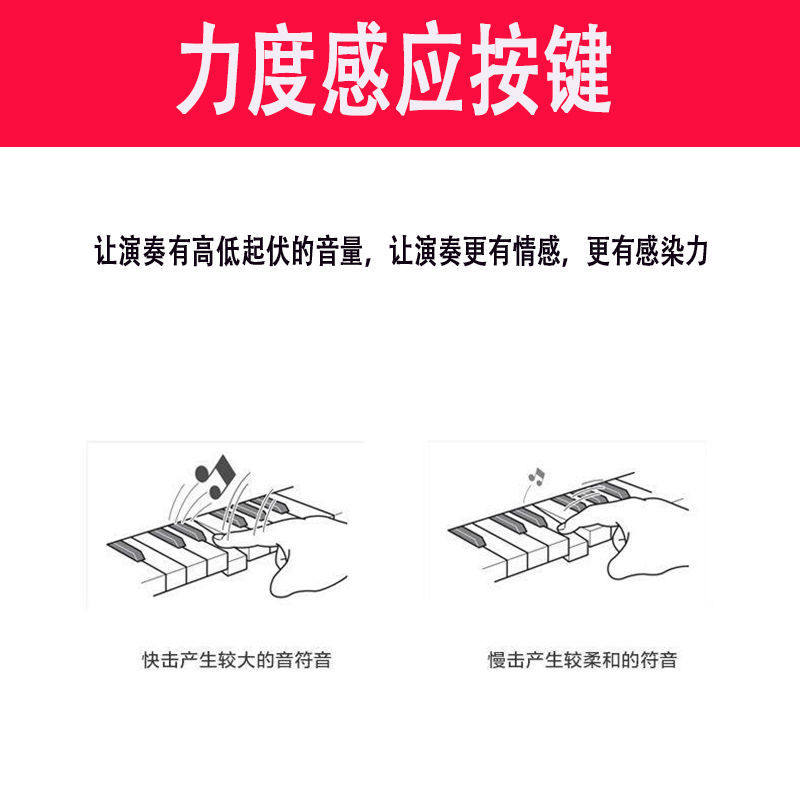 力度感应按键

让演奏有高低起伏的音量，让演奏更有情感，更有感染力

快击产生较大的音符音

慢击产生较柔和的符音