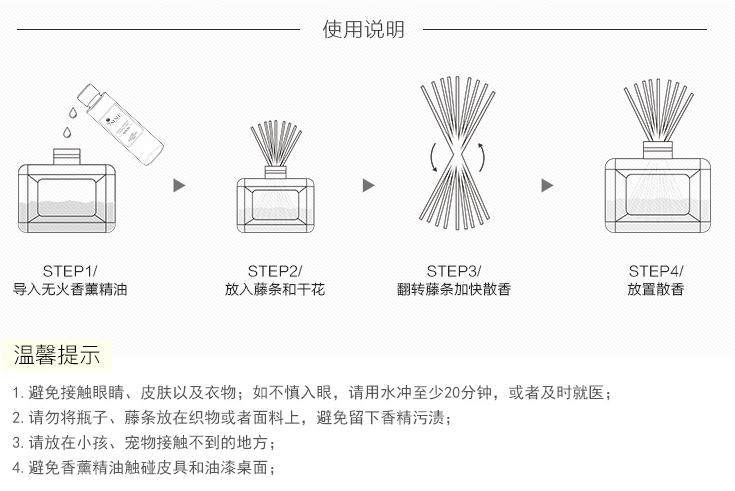 使用说明

STEP1/
导入无火香薰精油

STEP2/
放入藤条和干花

STEP3/
翻转藤条加快散香

STEP4/
放置散香

温馨提示

1. 避免接触眼睛、皮肤以及衣物；如不慎入眼，请用水冲至少20分钟，或者及时就医；
2. 请勿将瓶子、藤条放在织物或者面料上，避免留下香精污渍；
3. 请放在小孩、宠物接触不到的地方；
4. 避免香薰精油触碰皮具和油漆桌面；