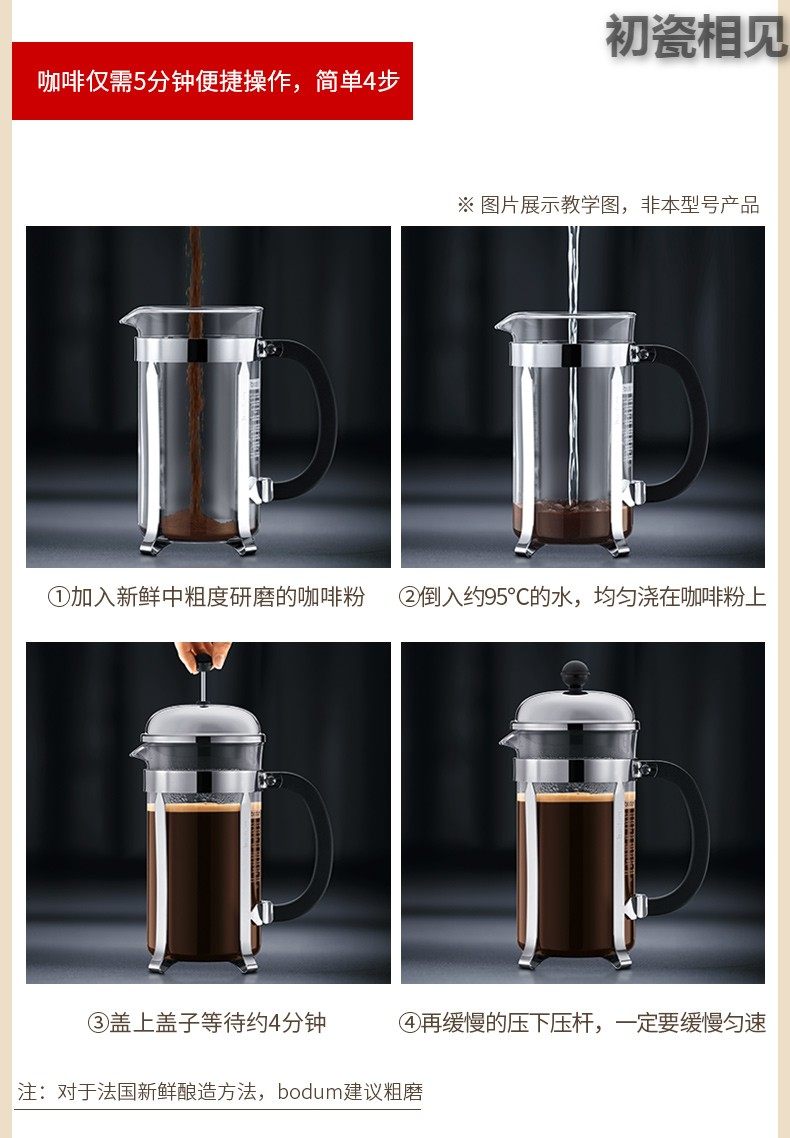 初瓷相见

咖啡仅需5分钟便捷操作，简单4步

※ 图片展示教学图，非本型号产品

①加入新鲜中粗度研磨的咖啡粉

②倒入约95°C的水，均匀浇在咖啡粉上

③盖上盖子等待约4分钟

④再缓慢的压下压杆，一定要缓慢匀速

注：对于法国新鲜酿造方法，bodum建议粗磨