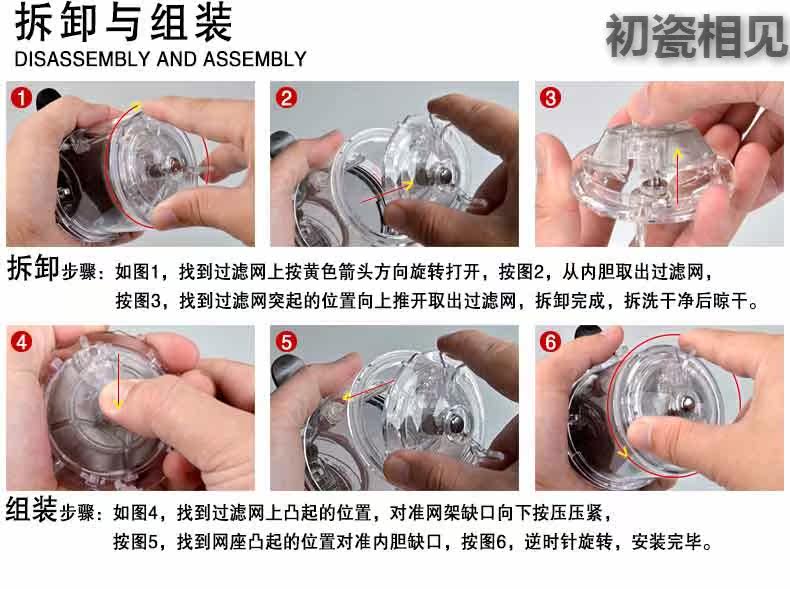 拆卸与组装
DISASSEMBLY AND ASSEMBLY

初瓷相见

1

2

3

拆卸步骤：如图1，找到过滤网上按黄色箭头方向旋转打开，按图2，从内胆取出过滤网，按图3，找到过滤网突起的位置向上推开取出过滤网，拆卸完成，拆洗干净后晾干。

4

5

6

组装步骤：如图4，找到过滤网上凸起的位置，对准网架缺口向下按压压紧，按图5，找到网座凸起的位置对准内胆缺口，按图6，逆时针旋转，安装完毕。