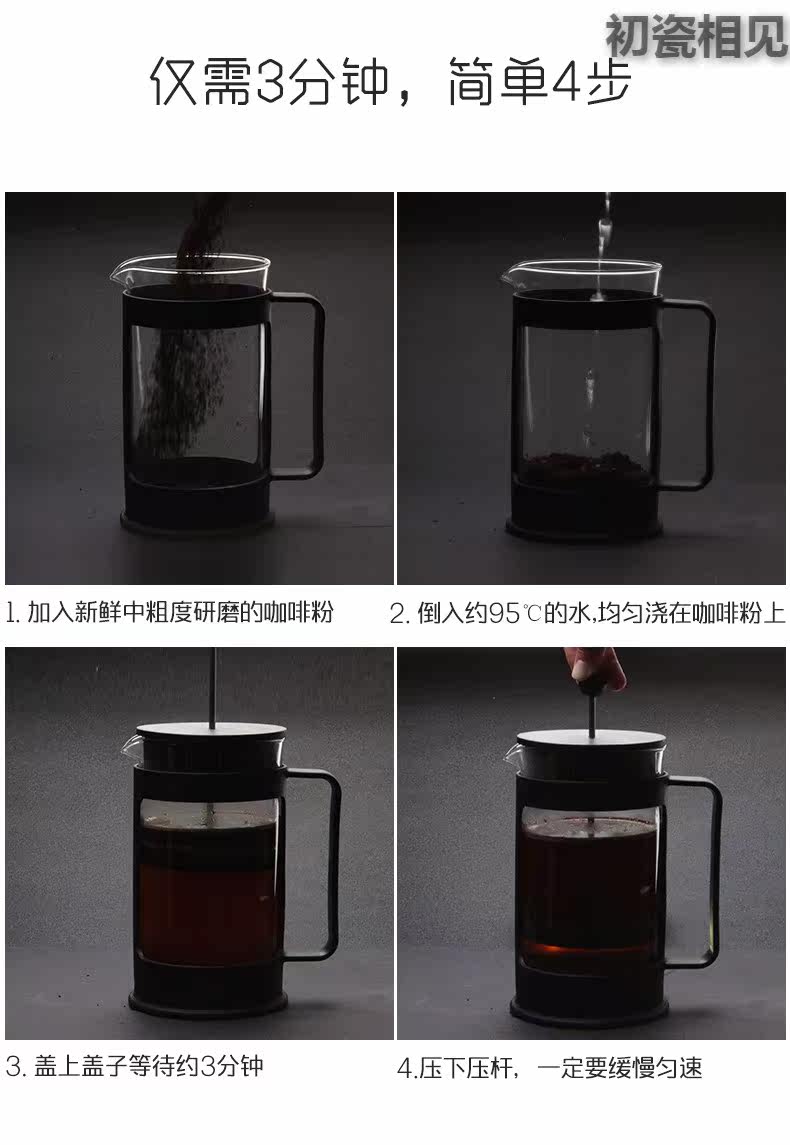 初瓷相见

仅需3分钟，简单4步

1. 加入新鲜中粗度研磨的咖啡粉

2. 倒入约95℃的水,均匀浇在咖啡粉上

3. 盖上盖子等待约3分钟

4.压下压杆，一定要缓慢匀速