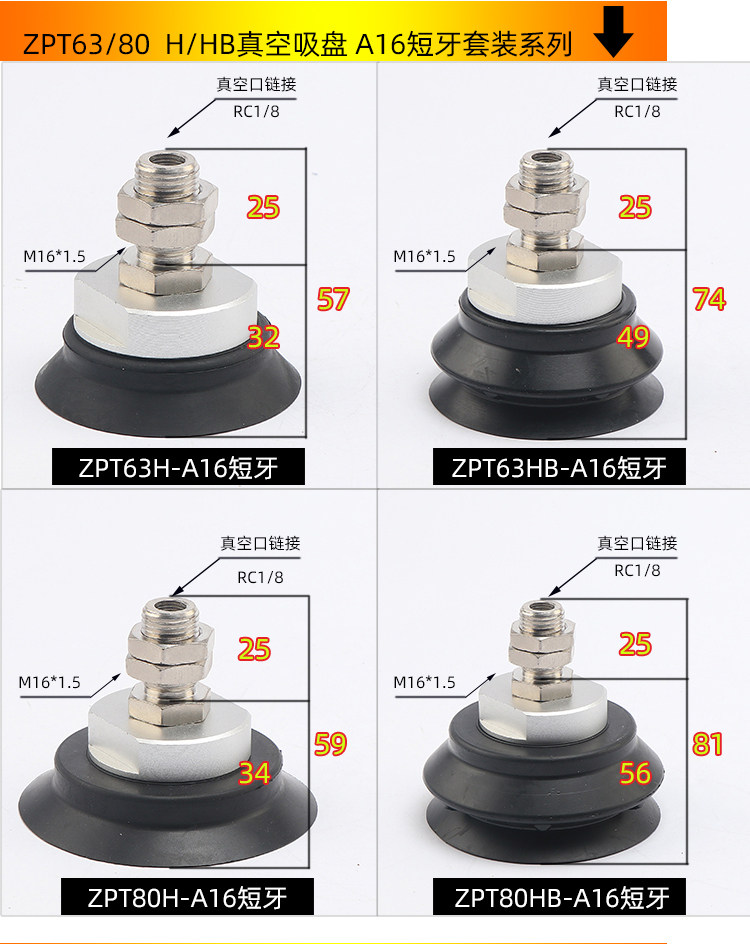 ZPT63/80 H/HB真空吸盘 A16短牙套装系列

真空口链接
RC1/8
25
M16*1.5
57
32
ZPT63H-A16短牙

真空口链接
RC1/8
25
M16*1.5
74
49
ZPT63HB-A16短牙

真空口链接
RC1/8
25
M16*1.5
59
34
ZPT80H-A16短牙

真空口链接
RC1/8
25
M16*1.5
81
56
ZPT80HB-A16短牙