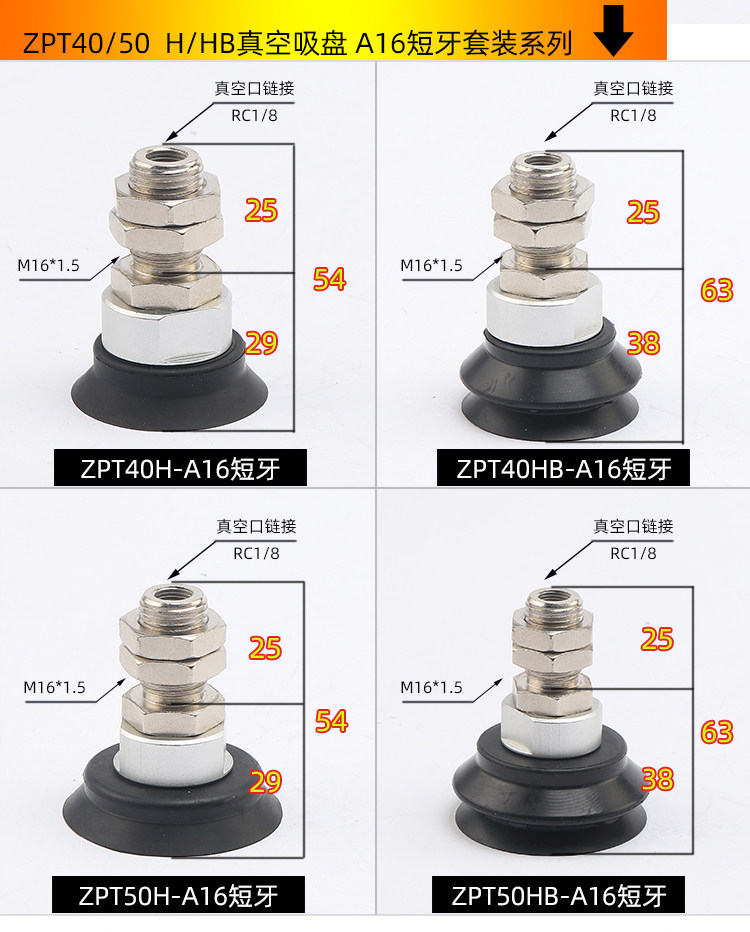 ZPT40/50 H/HB真空吸盘 A16短牙套装系列

真空口链接
RC1/8
25
M16*1.5
54
29
ZPT40H-A16短牙

真空口链接
RC1/8
25
M16*1.5
63
38
ZPT40HB-A16短牙

真空口链接
RC1/8
25
M16*1.5
54
29
ZPT50H-A16短牙

真空口链接
RC1/8
25
M16*1.5
63
38
ZPT50HB-A16短牙