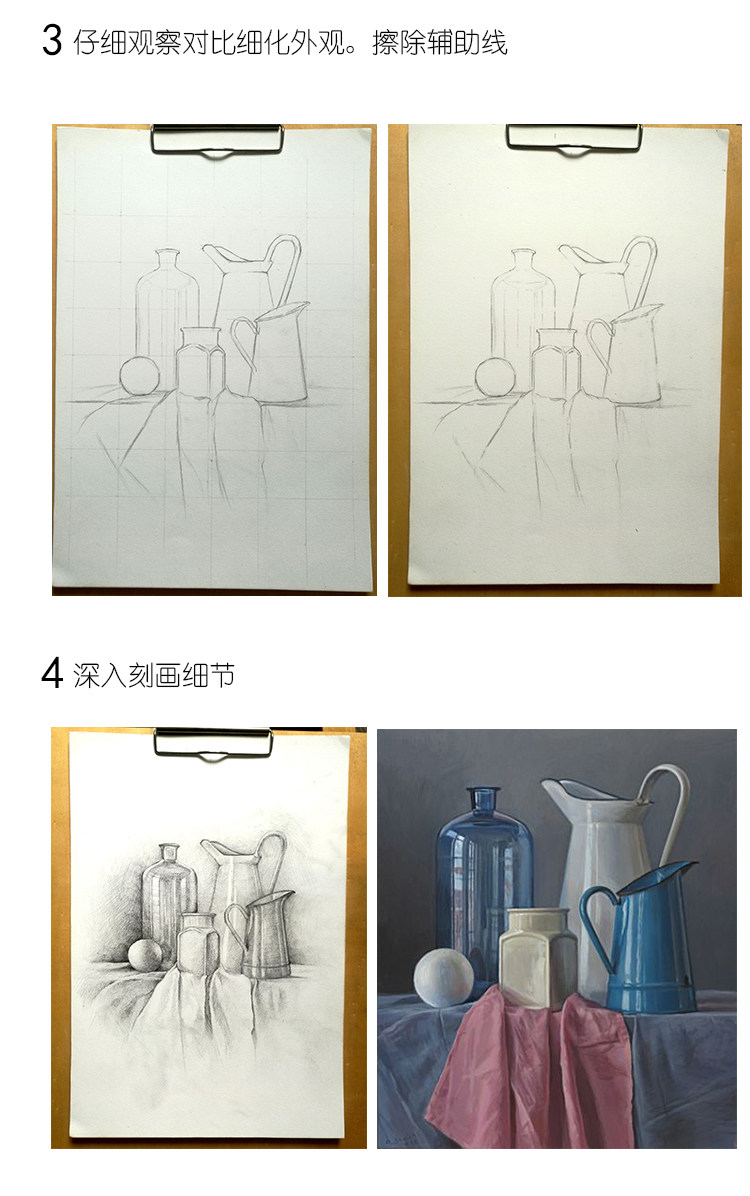 3 仔细观察对比细化外观。擦除辅助线

4 深入刻画细节