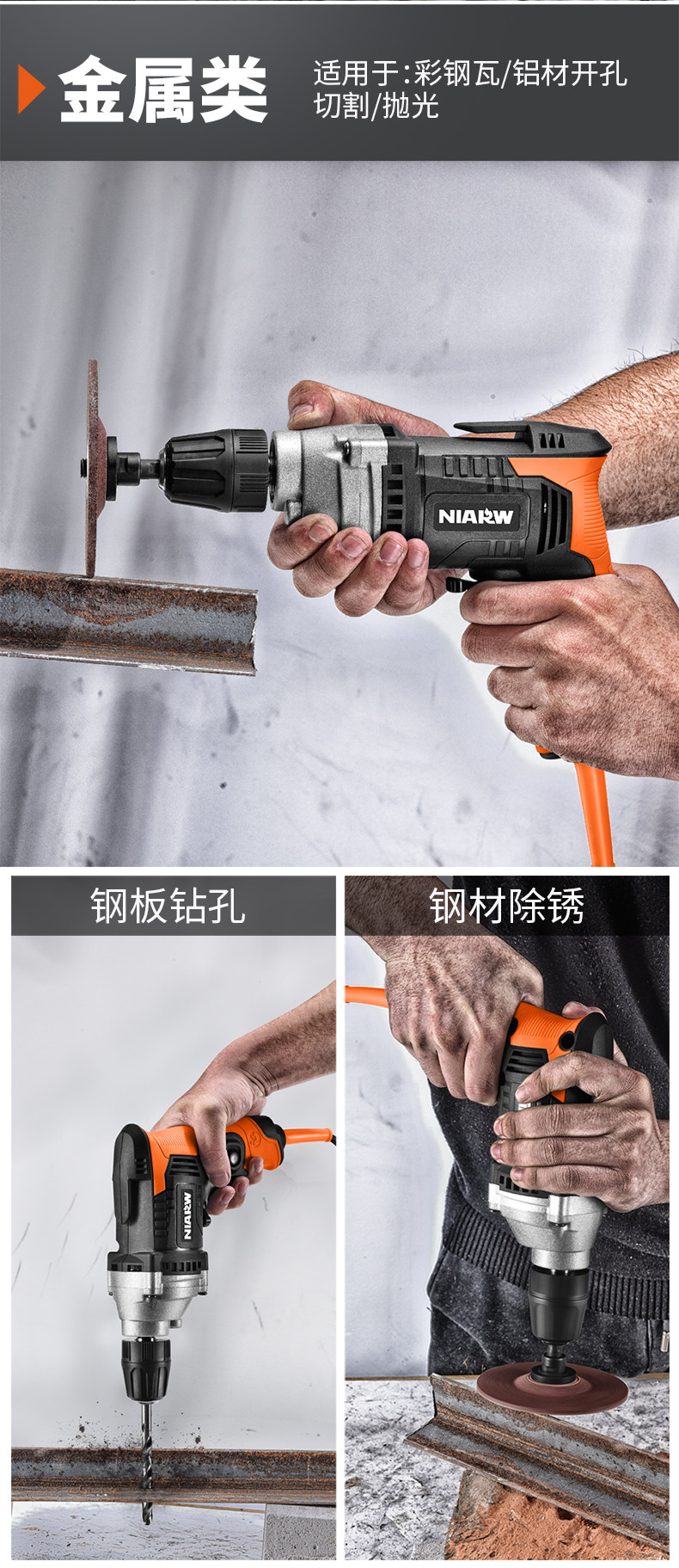 金属类

适用于:彩钢瓦/铝材开孔 切割/抛光

NIARW

钢板钻孔

NIARW

钢材除锈