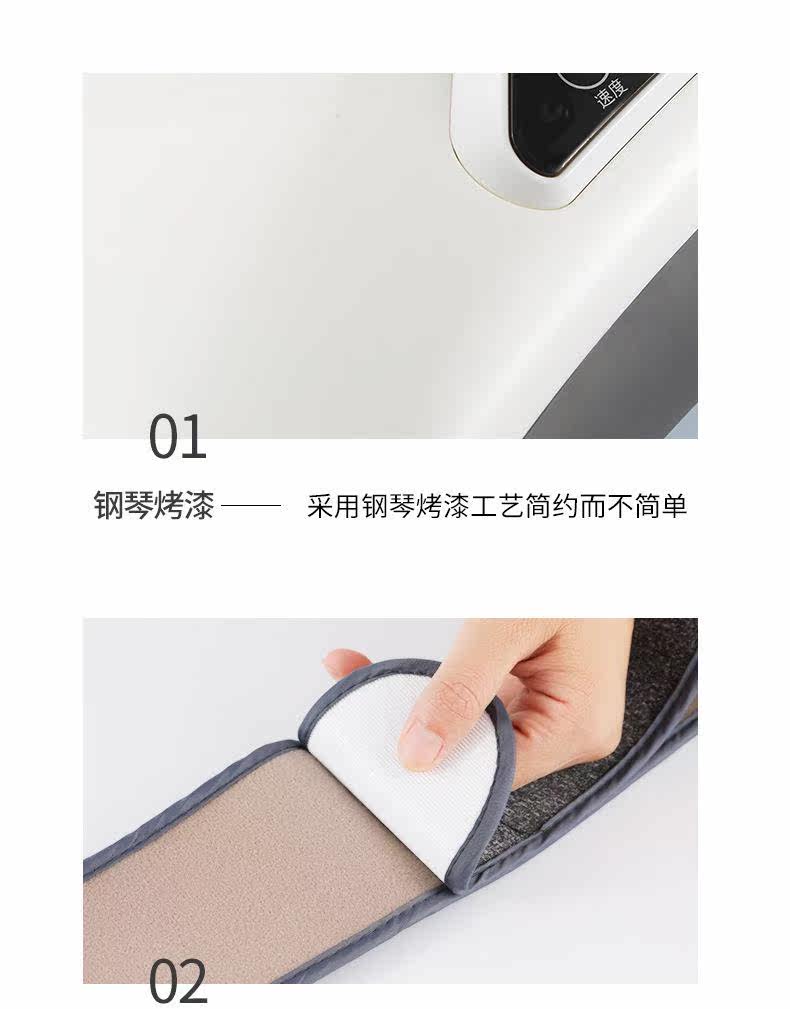 速度

01

钢琴烤漆 —— 采用钢琴烤漆工艺简约而不简单

02