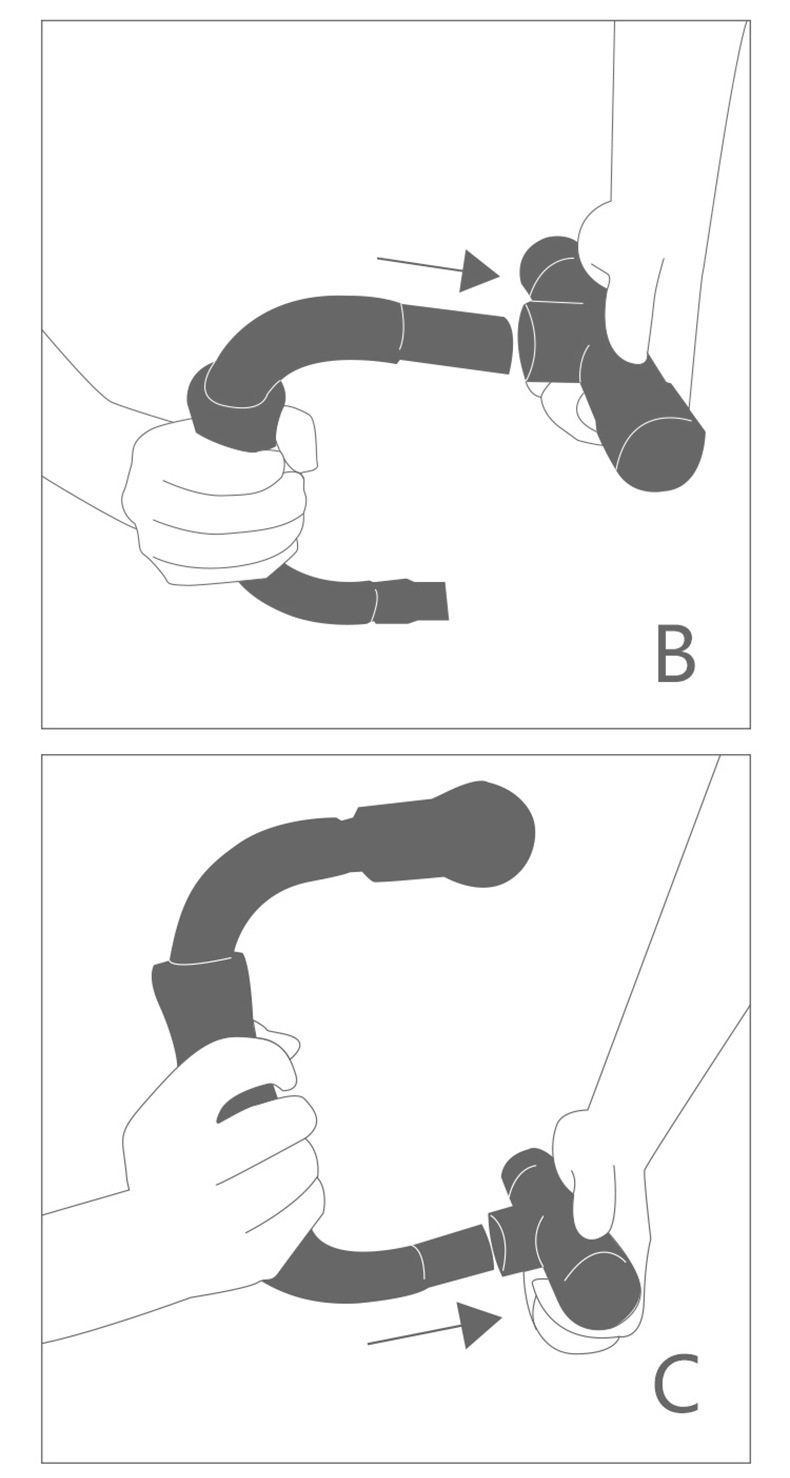 B

C