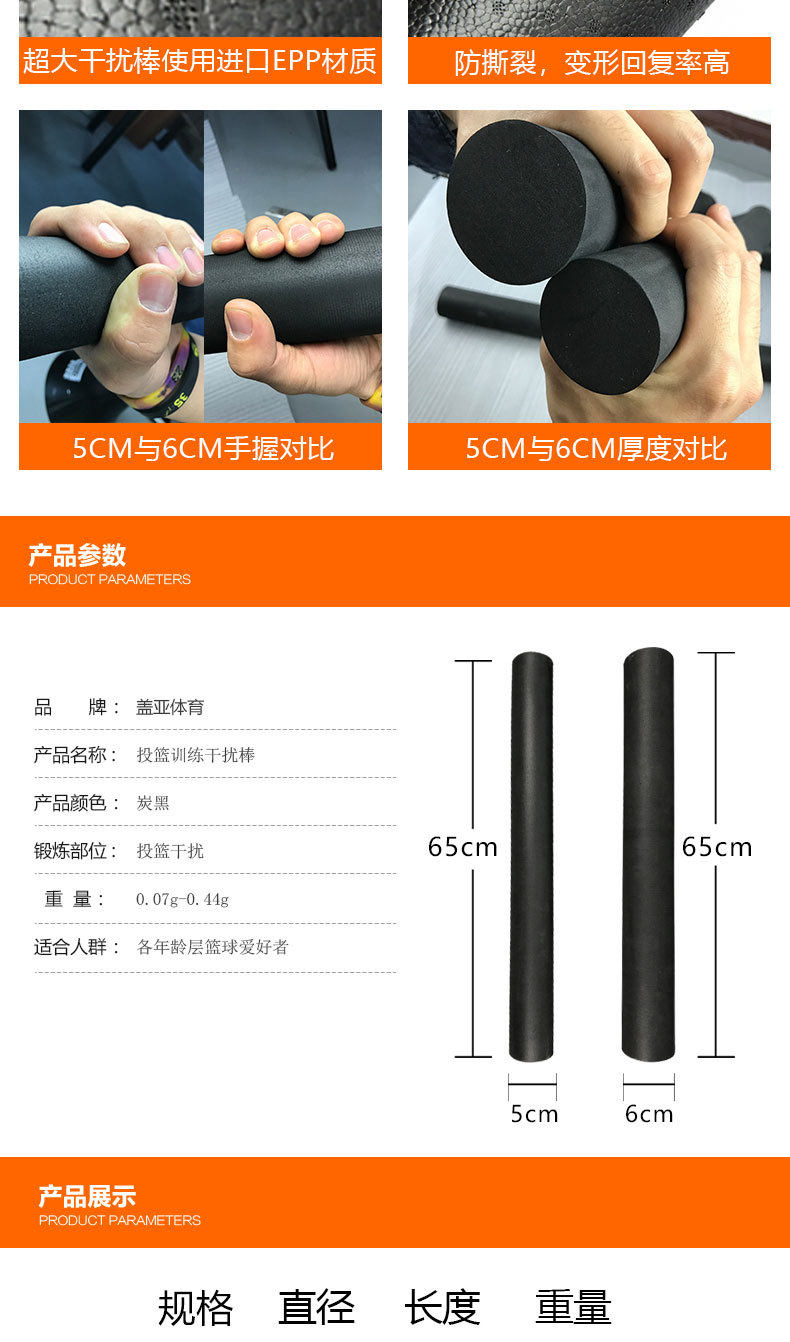 超大干扰棒使用进口EPP材质

防撕裂，变形回复率高

5CM与6CM手握对比

5CM与6CM厚度对比

产品参数
PRODUCT PARAMETERS

品　　牌：　盖亚体育

产品名称：　投篮训练干扰棒

产品颜色：　炭黑

锻炼部位：　投篮干扰

重　量：　0.07g-0.44g

适合人群：　各年龄层篮球爱好者

65cm

65cm

5cm

6cm

产品展示
PRODUCT PARAMETERS

规格　直径　长度　重量