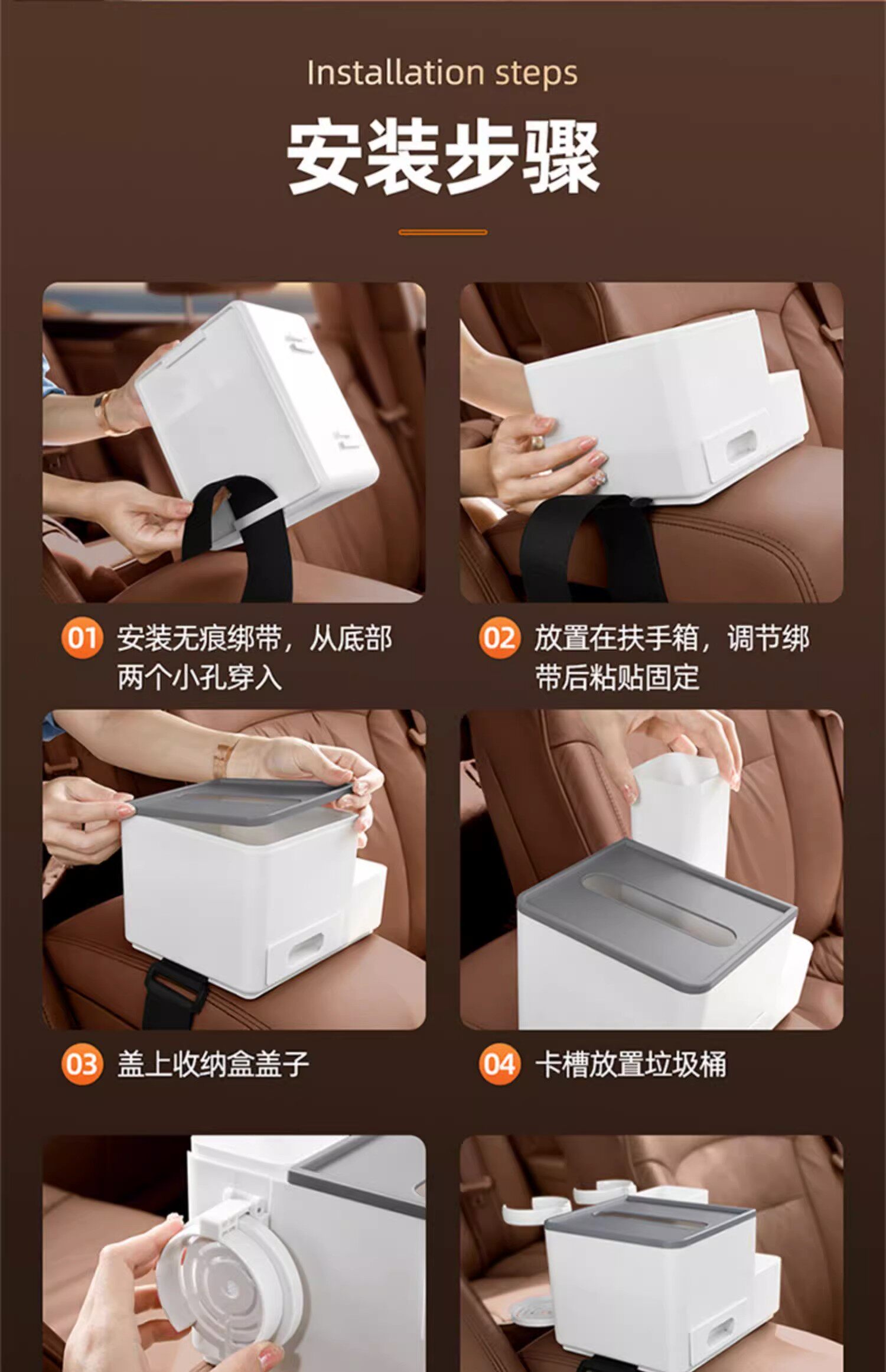 Installation steps

安装步骤

01 安装无痕绑带，从底部两个小孔穿入

02 放置在扶手箱，调节绑带后粘贴固定

03 盖上收纳盒盖子

04 卡槽放置垃圾桶