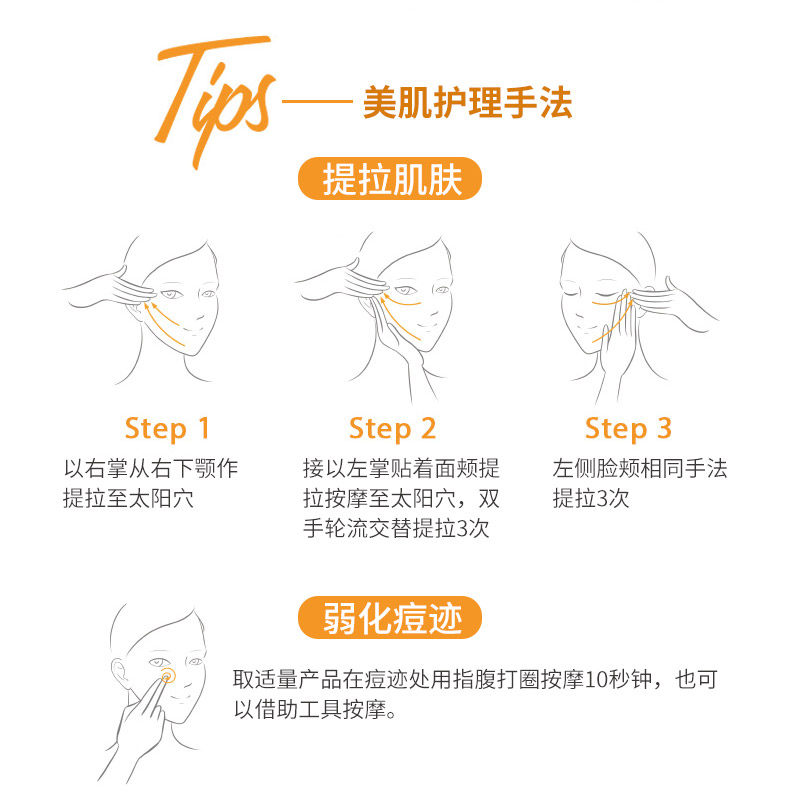 Tips —— 美肌护理手法

提拉肌肤

Step 1
以右掌从右下颚作提拉至太阳穴

Step 2
接以左掌贴着面颊提拉按摩至太阳穴，双手轮流交替提拉3次

Step 3
左侧脸颊相同手法提拉3次

弱化痘迹

取适量产品在痘迹处用指腹打圈按摩10秒钟，也可以借助工具按摩。