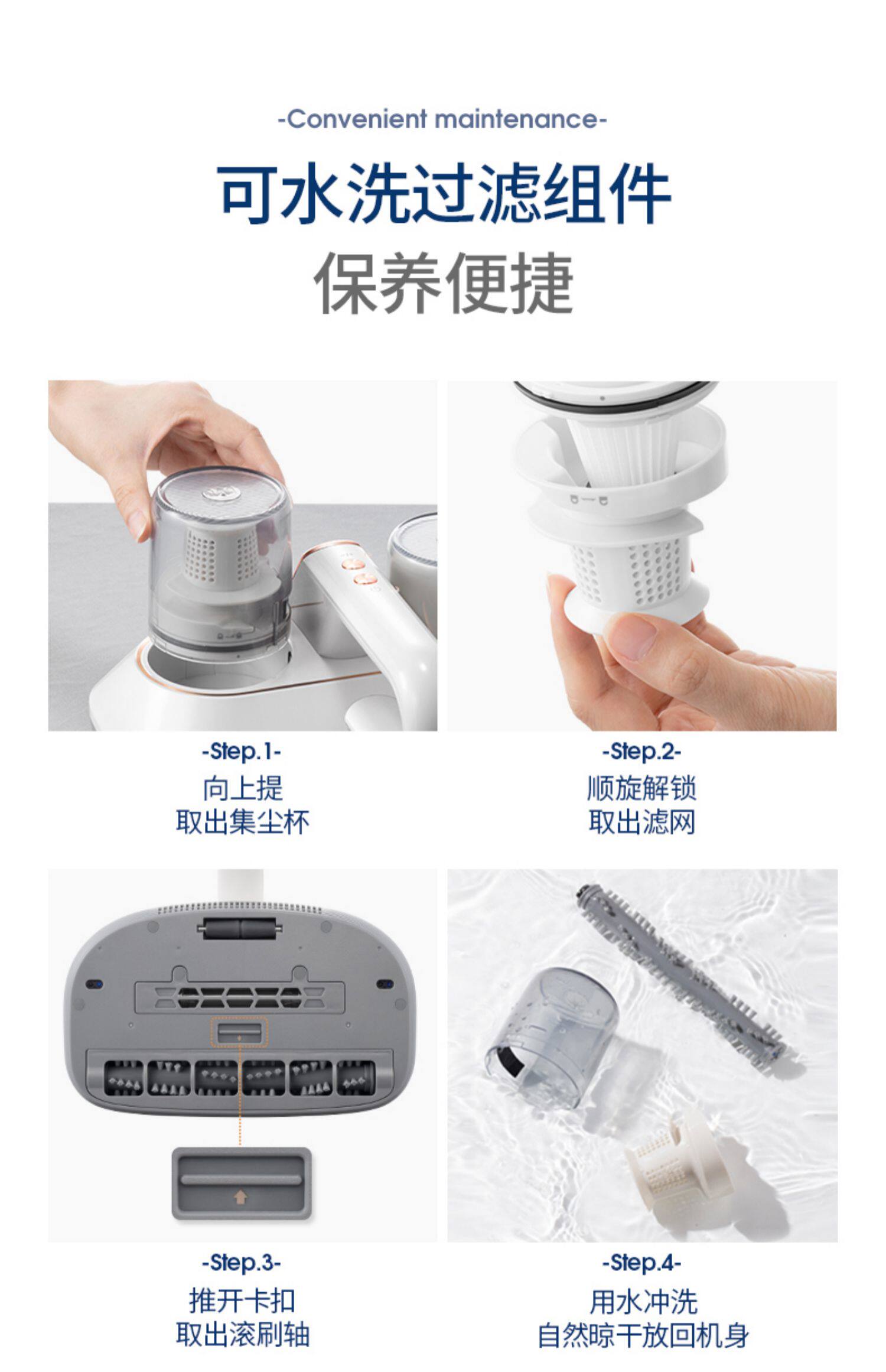 -Convenient maintenance-

可水洗过滤组件

保养便捷

-Step.1-
向上提
取出集尘杯

-Step.2-
顺旋解锁
取出滤网

-Step.3-
推开卡扣
取出滚刷轴

-Step.4-
用水冲洗
自然晾干放回机身