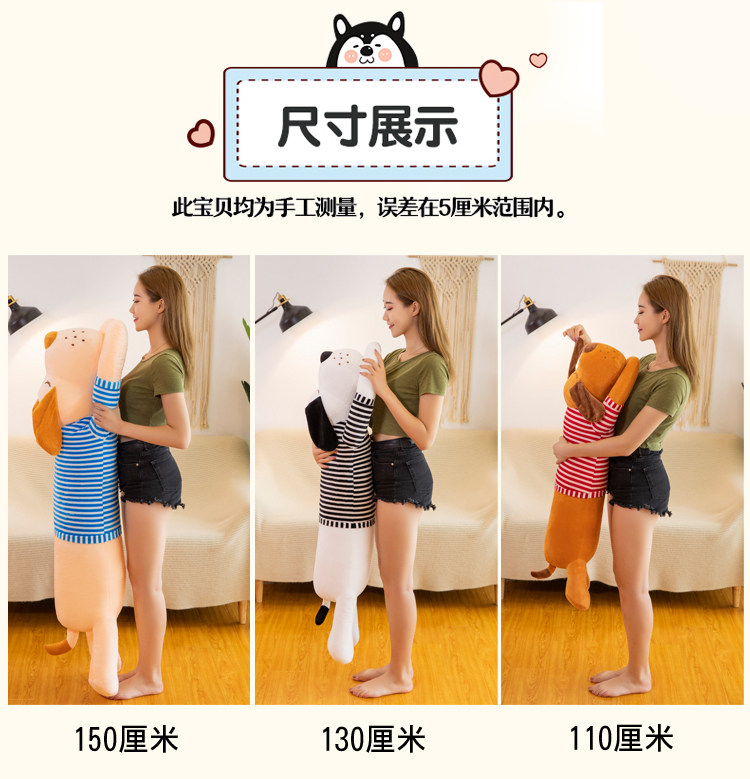 尺寸展示

此宝贝均为手工测量，误差在5厘米范围内。

150厘米

130厘米

110厘米